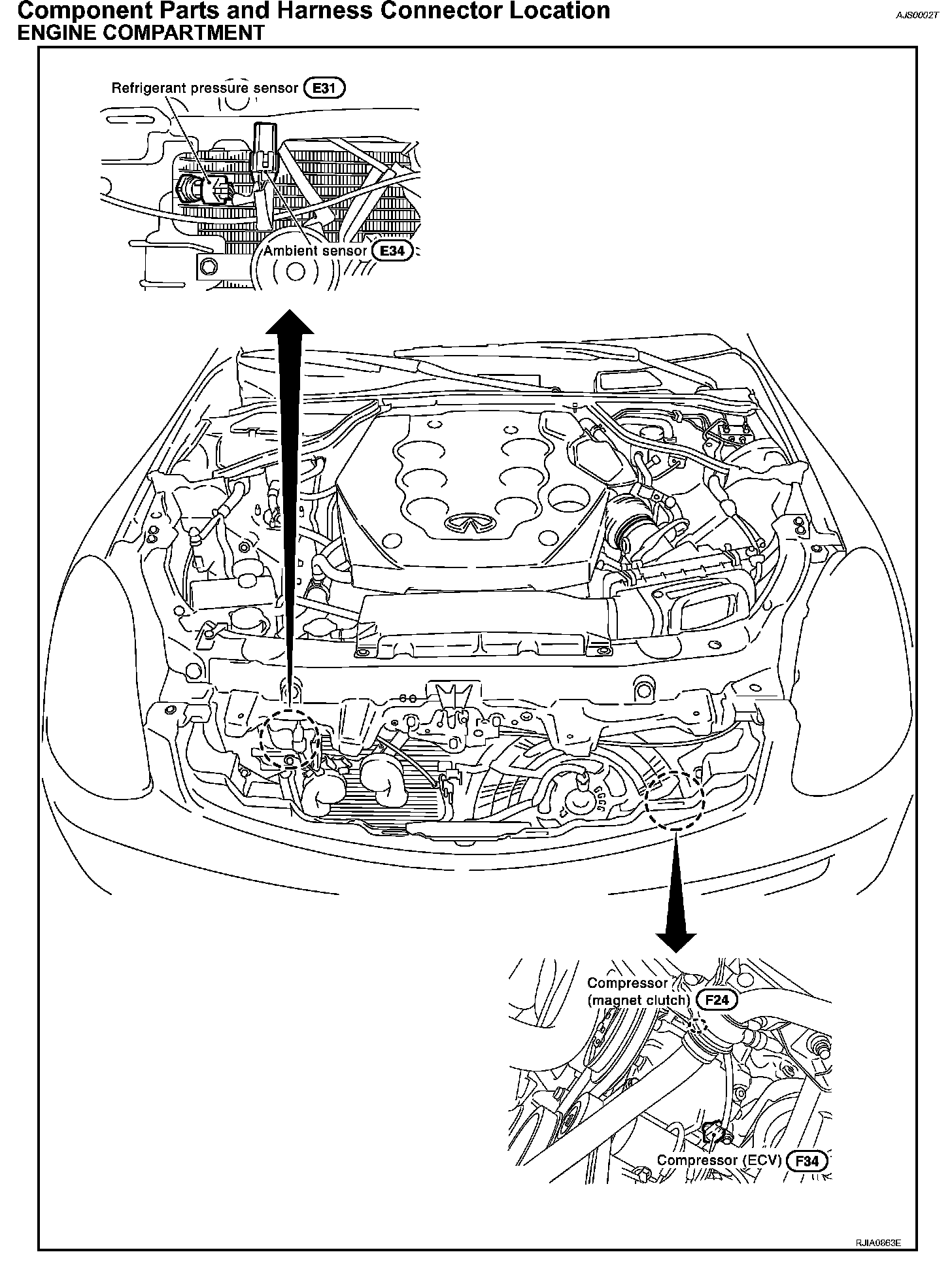 Component Parts and Harness Connector Location

AJS0002T

ENGINE COMPARTMENT

Refrigerant pressure sensor E31

Ambient sensor E34

Compressor (magnet clutch) F24

Compressor (ECV) F34

RJIA0863E