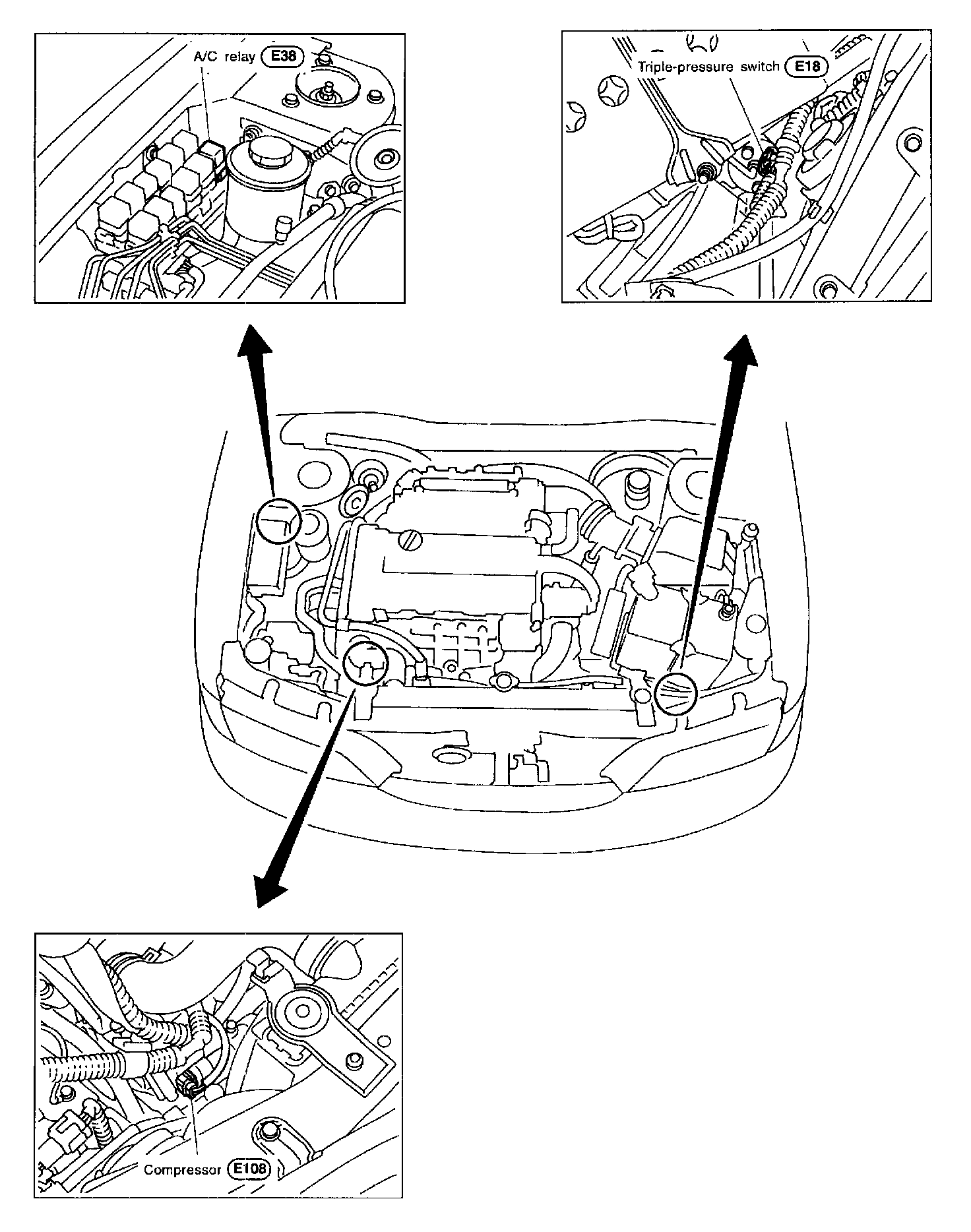 A/C relay E38

Triple-pressure switch E18

Compressor E108