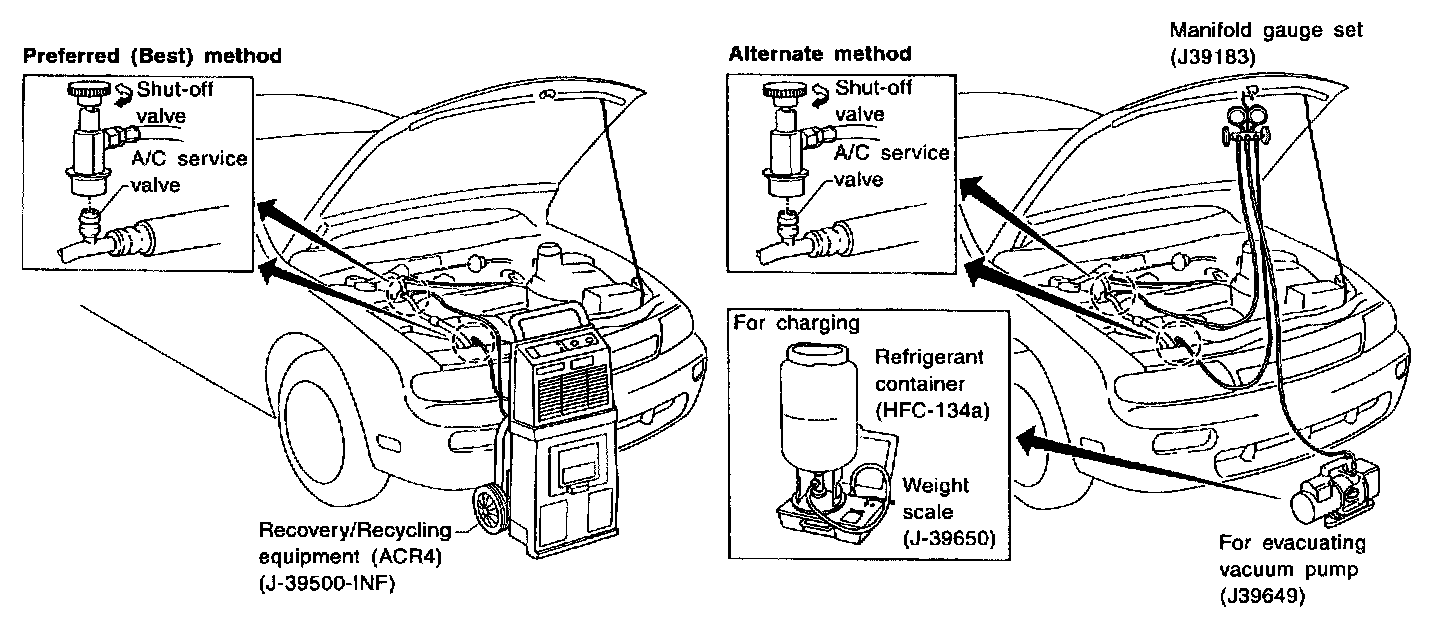 Preferred (Best) method

Shut-off valve

A/C service valve

Recovery/Recycling equipment (ACR4) (J-39500-INF)

Alternate method

Shut-off valve

A/C service valve

Manifold gauge set (J39183)

For charging

Refrigerant container (HFC-134a)

Weight scale (J-39650)

For evacuating vacuum pump (J39649)