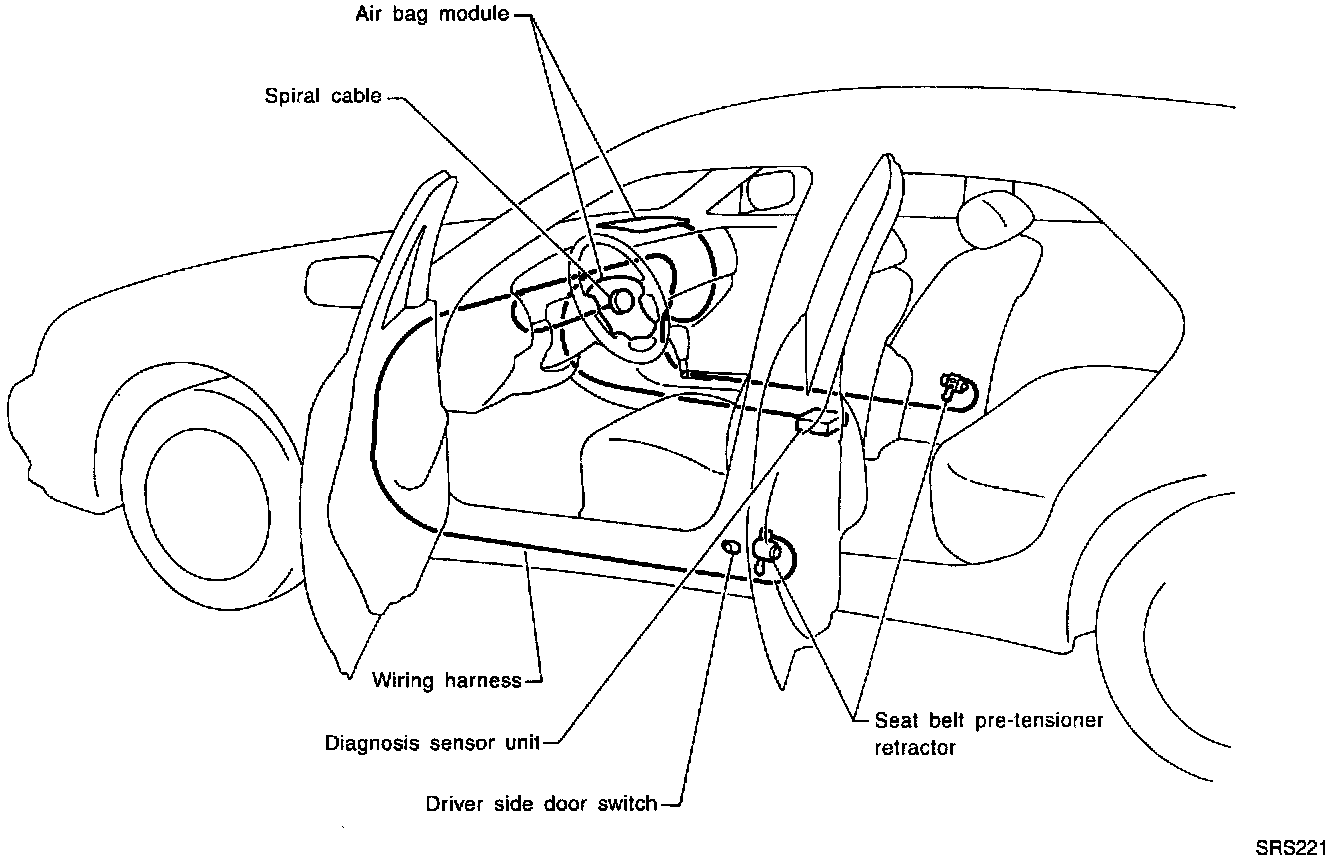 Air bag module

Spiral cable

Wiring harness

Diagnosis sensor unit

Driver side door switch

Seat belt pre-tensioner retractor

SRS221