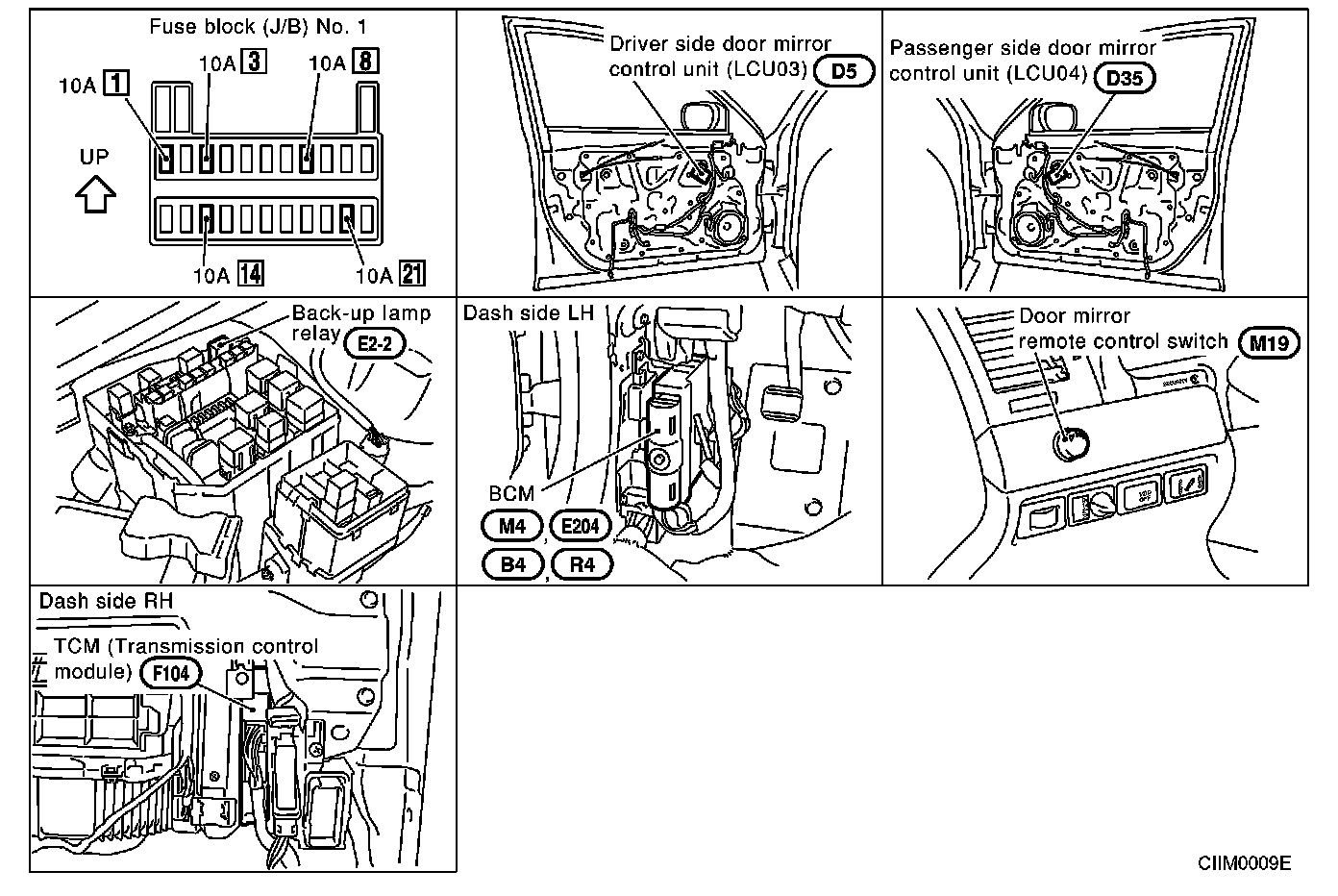 Fuse block (J/B) No. 1

10A 1

10A 3

10A 8

UP

10A 14

10A 21

Driver side door mirror control unit (LCU03) D5

Passenger side door mirror control unit (LCU04) D35

Back-up lamp relay E2-2

Dash side LH

BCM

M4, E204

B4, R4

Door mirror remote control switch M19

Dash side RH

TCM (Transmission control module) F104

CIIM0009E