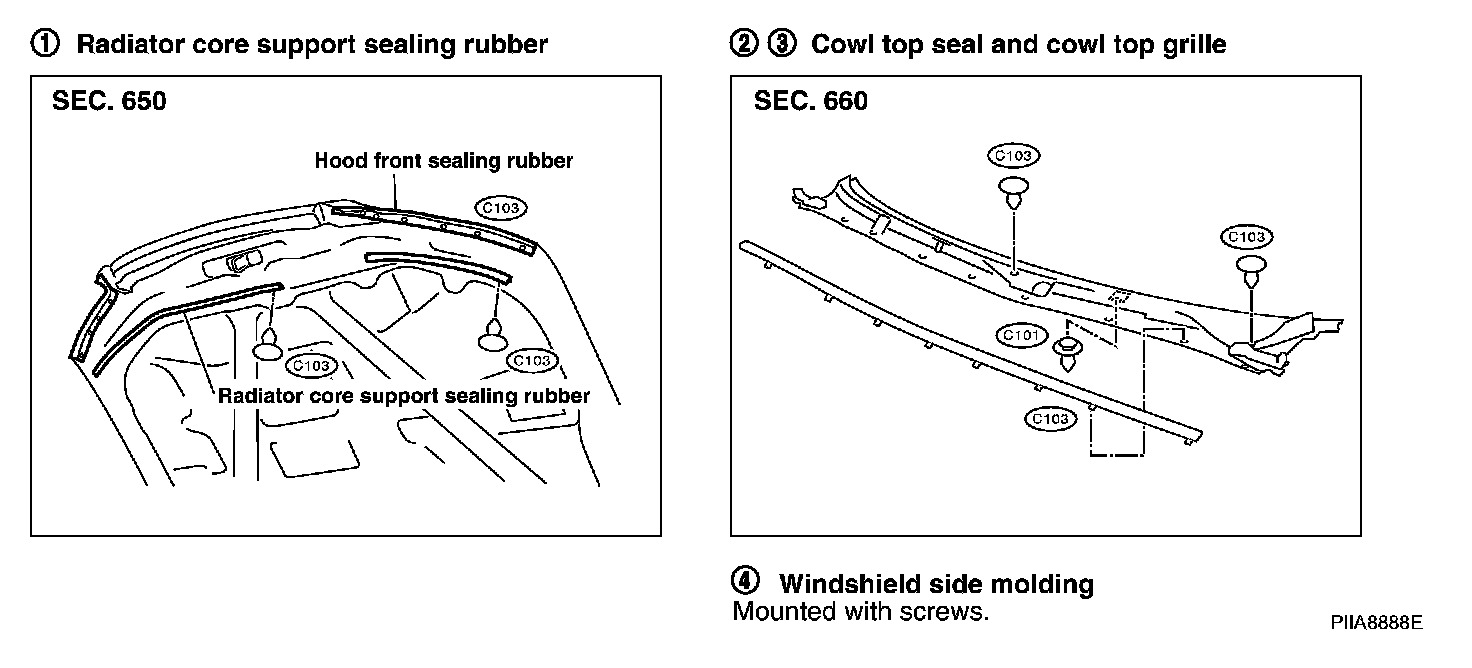 ① Radiator core support sealing rubber

SEC. 650

Hood front sealing rubber

C103

C103

C103

Radiator core support sealing rubber

② ③ Cowl top seal and cowl top grille

SEC. 660

C103

C103

C101

C103

④ Windshield side molding
Mounted with screws.

PIIA8888E