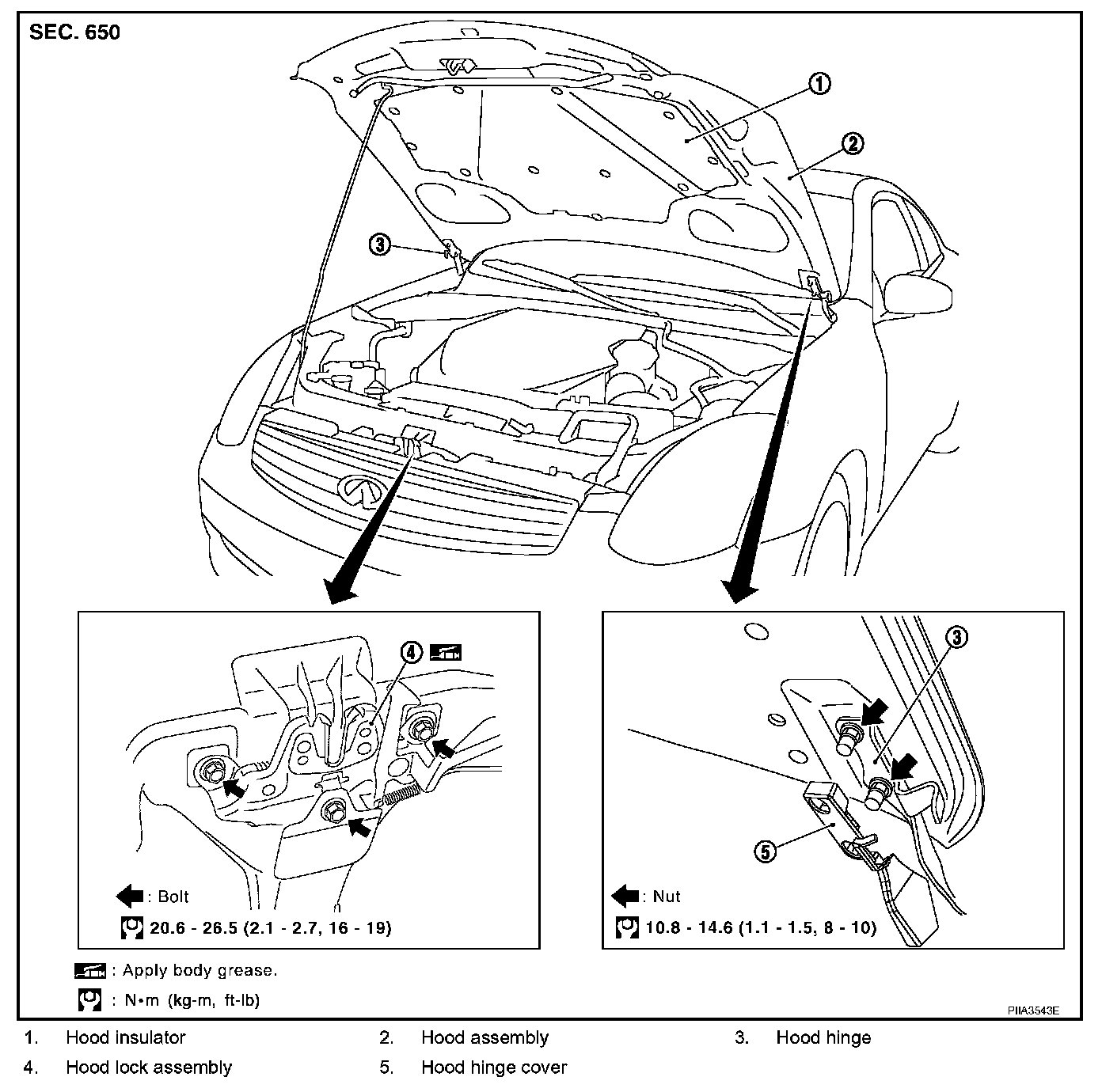 SEC. 650

1

2

3

4

: Bolt

20.6 - 26.5 (2.1 - 2.7, 16 - 19)

3

5

: Nut

10.8 - 14.6 (1.1 - 1.5, 8 - 10)

: Apply body grease.

: N•m (kg-m, ft-lb)

PIIA3543E

1. Hood insulator
2. Hood assembly
3. Hood hinge
4. Hood lock assembly
5. Hood hinge cover