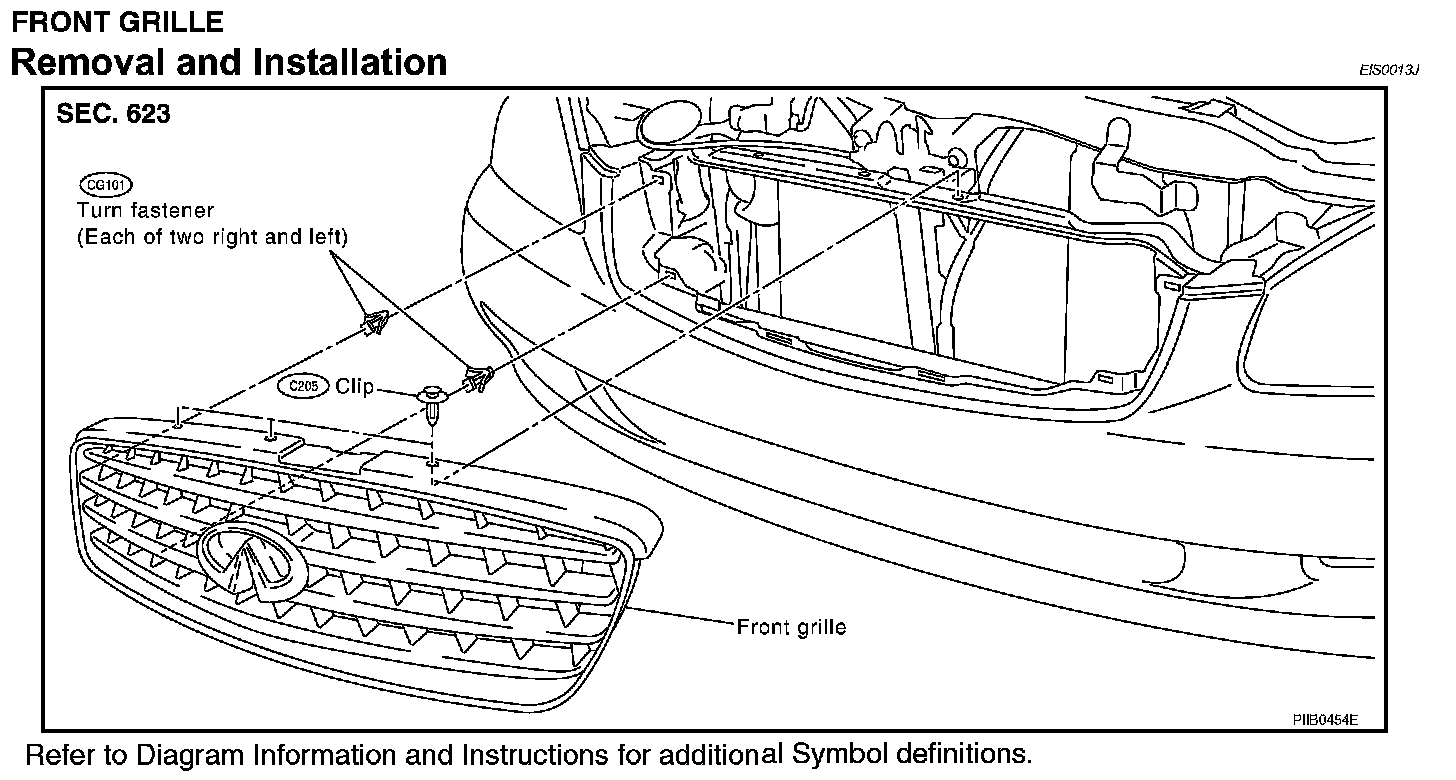 FRONT GRILLE
Removal and Installation

EIS0013J

SEC. 623

CG101
Turn fastener
(Each of two right and left)

C205 Clip

Front grille

PIIB0454E

Refer to Diagram Information and Instructions for additional Symbol definitions.