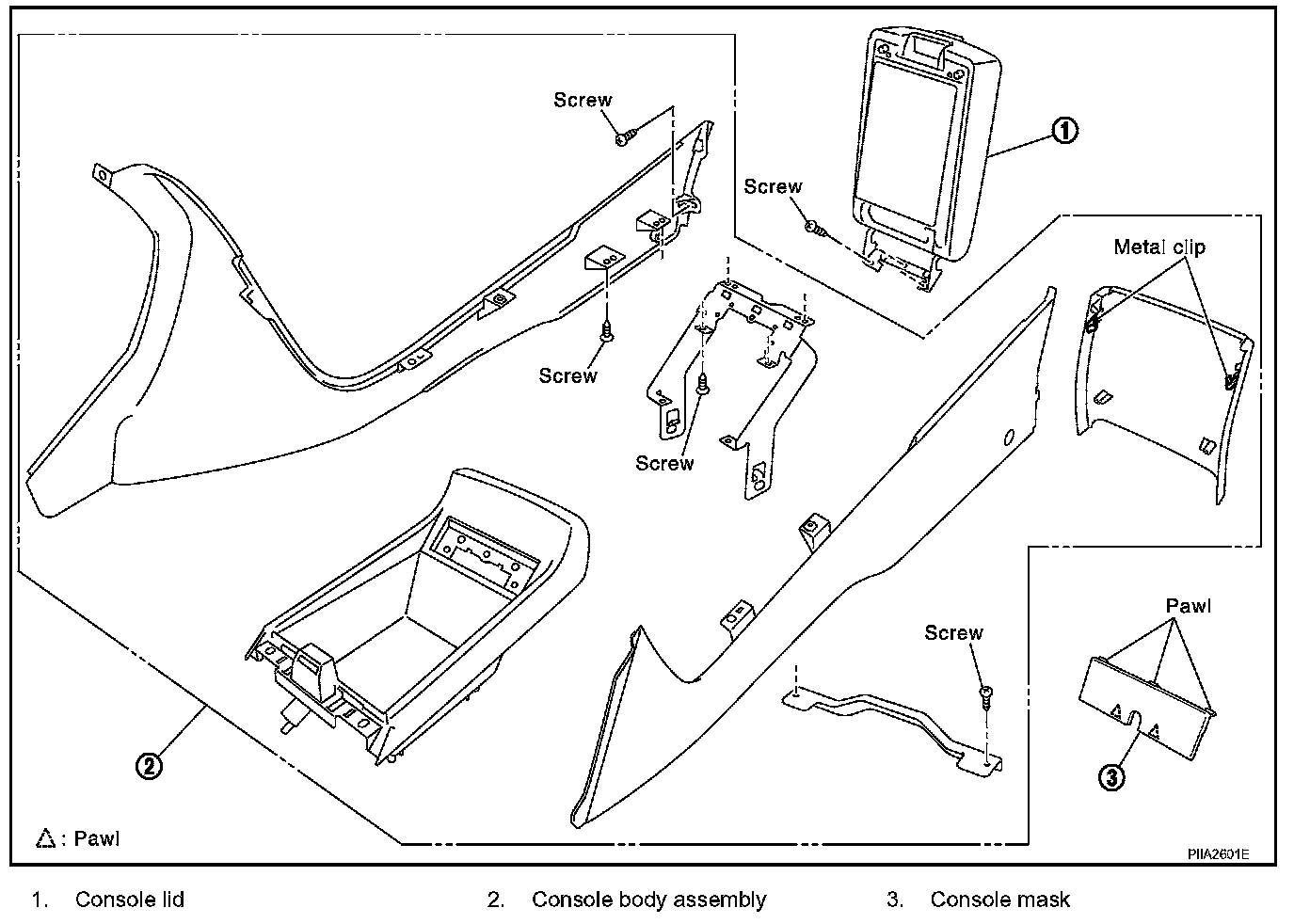 Screw
1
Screw
Metal clip
Screw
Screw
Screw
Pawl
2
3
△ : Pawl
PIIA2601E

1. Console lid
2. Console body assembly
3. Console mask