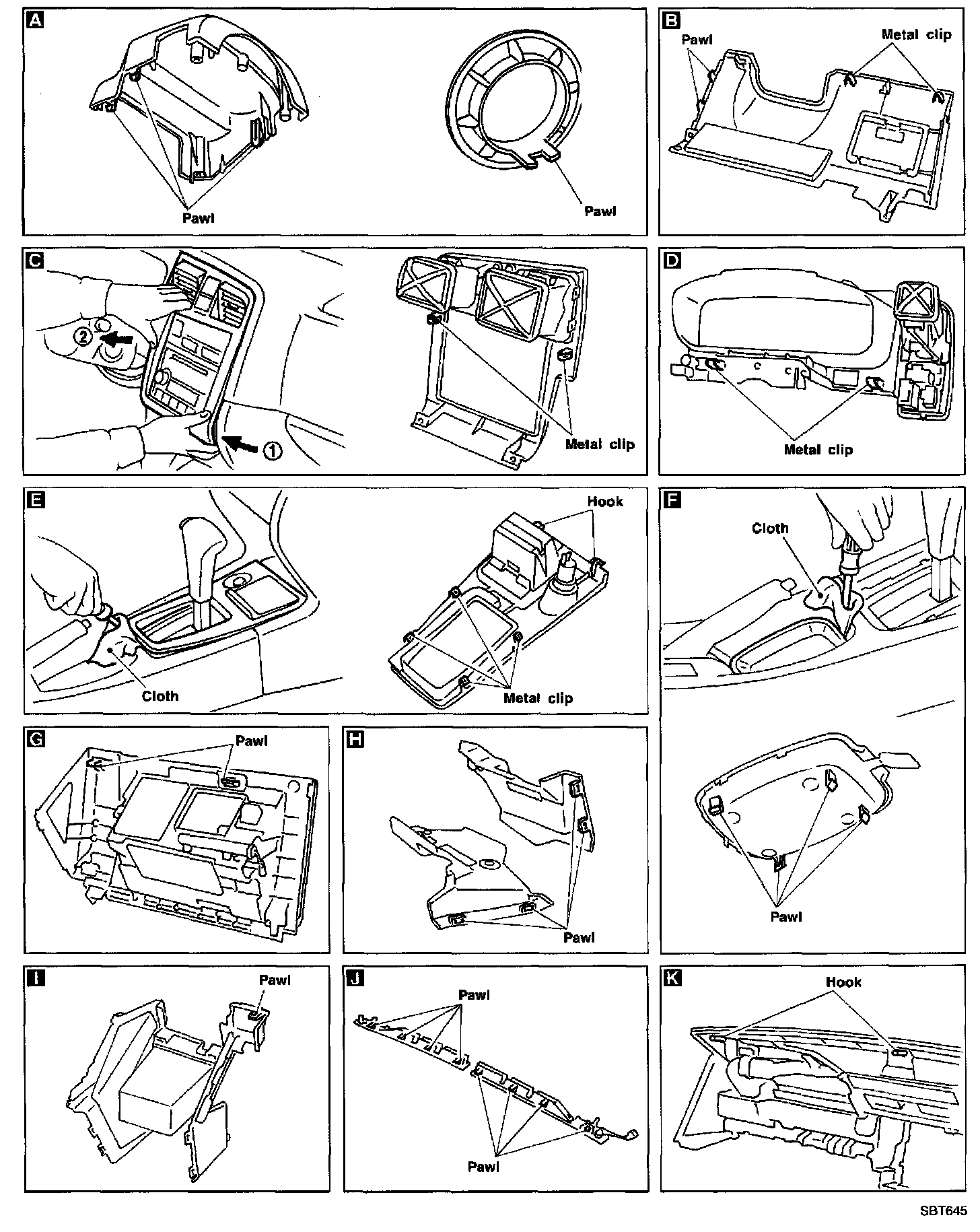 A
Pawl
Pawl

B
Pawl
Metal clip

C
②
①
Metal clip

D
Metal clip

E
Cloth
Hook
Metal clip

F
Cloth
Pawl

G
Pawl

H
Pawl

I
Pawl

J
Pawl
Pawl

K
Hook

SBT645