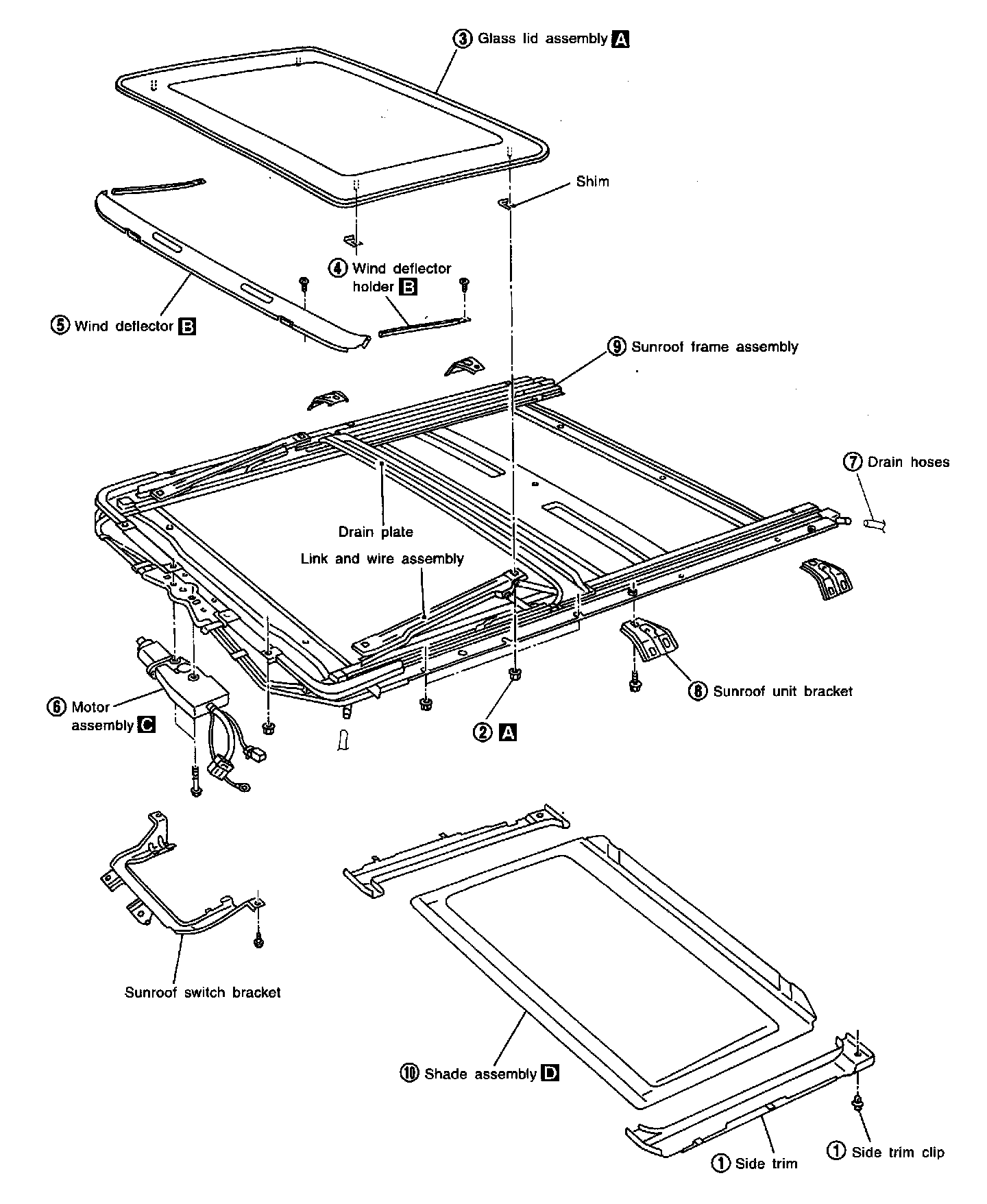 ③ Glass lid assembly A

Shim

④ Wind deflector holder B

⑤ Wind deflector B

⑨ Sunroof frame assembly

⑦ Drain hoses

Drain plate

Link and wire assembly

⑧ Sunroof unit bracket

⑥ Motor assembly C

② A

Sunroof switch bracket

⑩ Shade assembly D

① Side trim

① Side trim clip