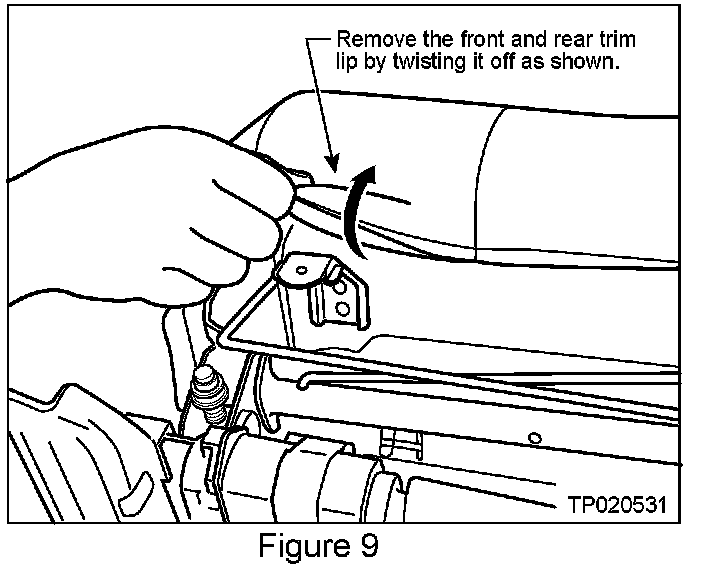 Remove the front and rear trim lip by twisting it off as shown.

TP020531

Figure 9