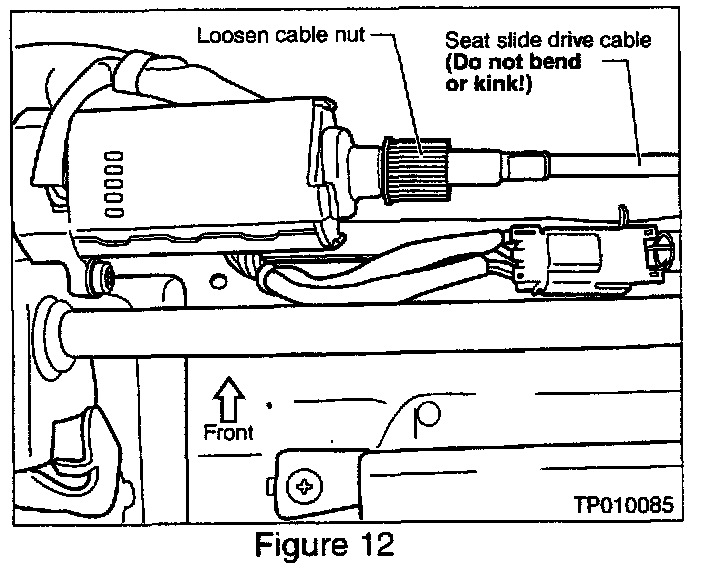 Loosen cable nut

Seat slide drive cable
(Do not bend
or kink!)

Front

TP010085

Figure 12