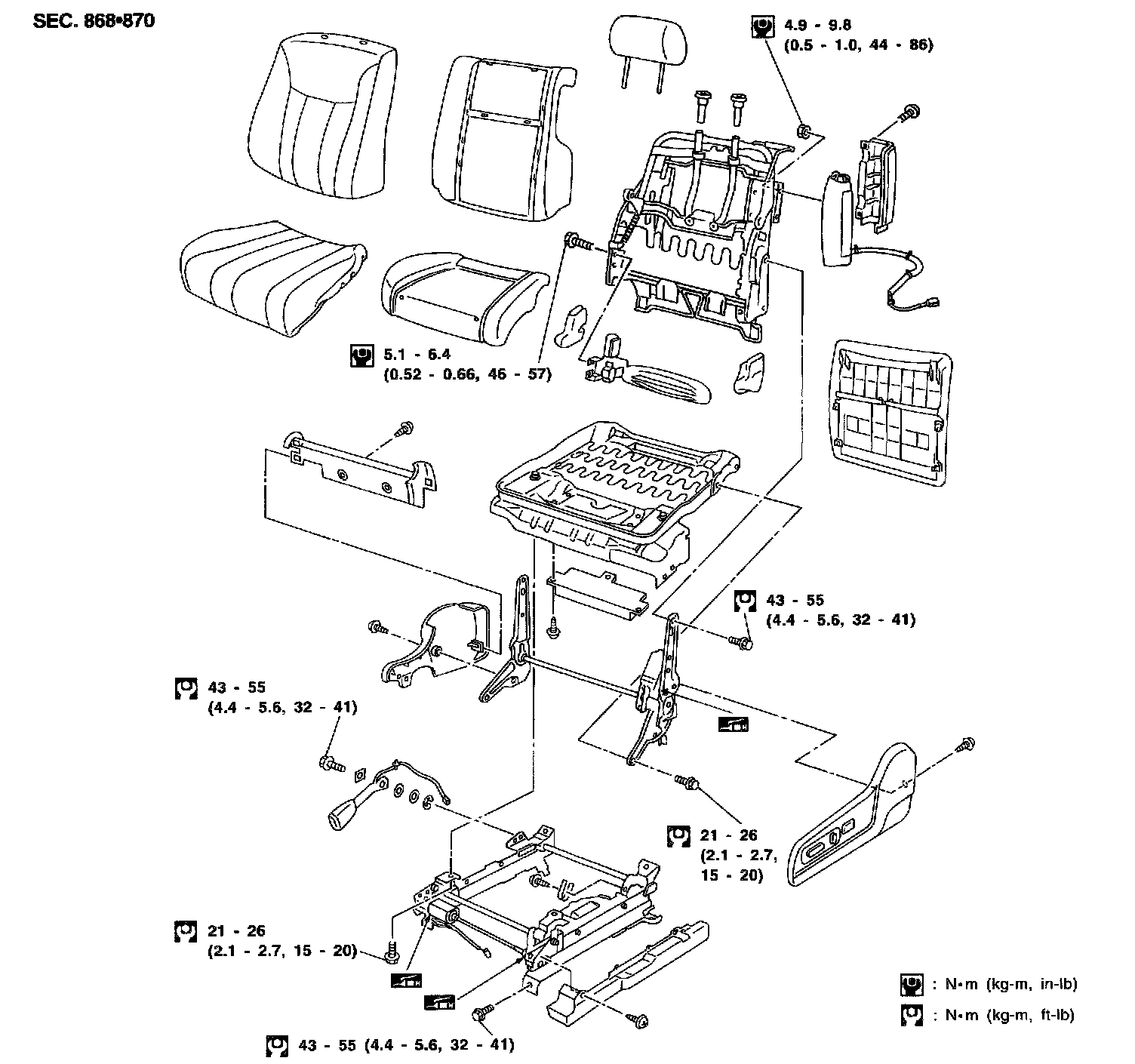 SEC. 868•870

4.9 - 9.8
(0.5 - 1.0, 44 - 86)

5.1 - 6.4
(0.52 - 0.66, 46 - 57)

43 - 55
(4.4 - 5.6, 32 - 41)

43 - 55
(4.4 - 5.6, 32 - 41)

21 - 26
(2.1 - 2.7, 15 - 20)

21 - 26
(2.1 - 2.7, 15 - 20)

43 - 55 (4.4 - 5.6, 32 - 41)

: N•m (kg-m, in-lb)
: N•m (kg-m, ft-lb)