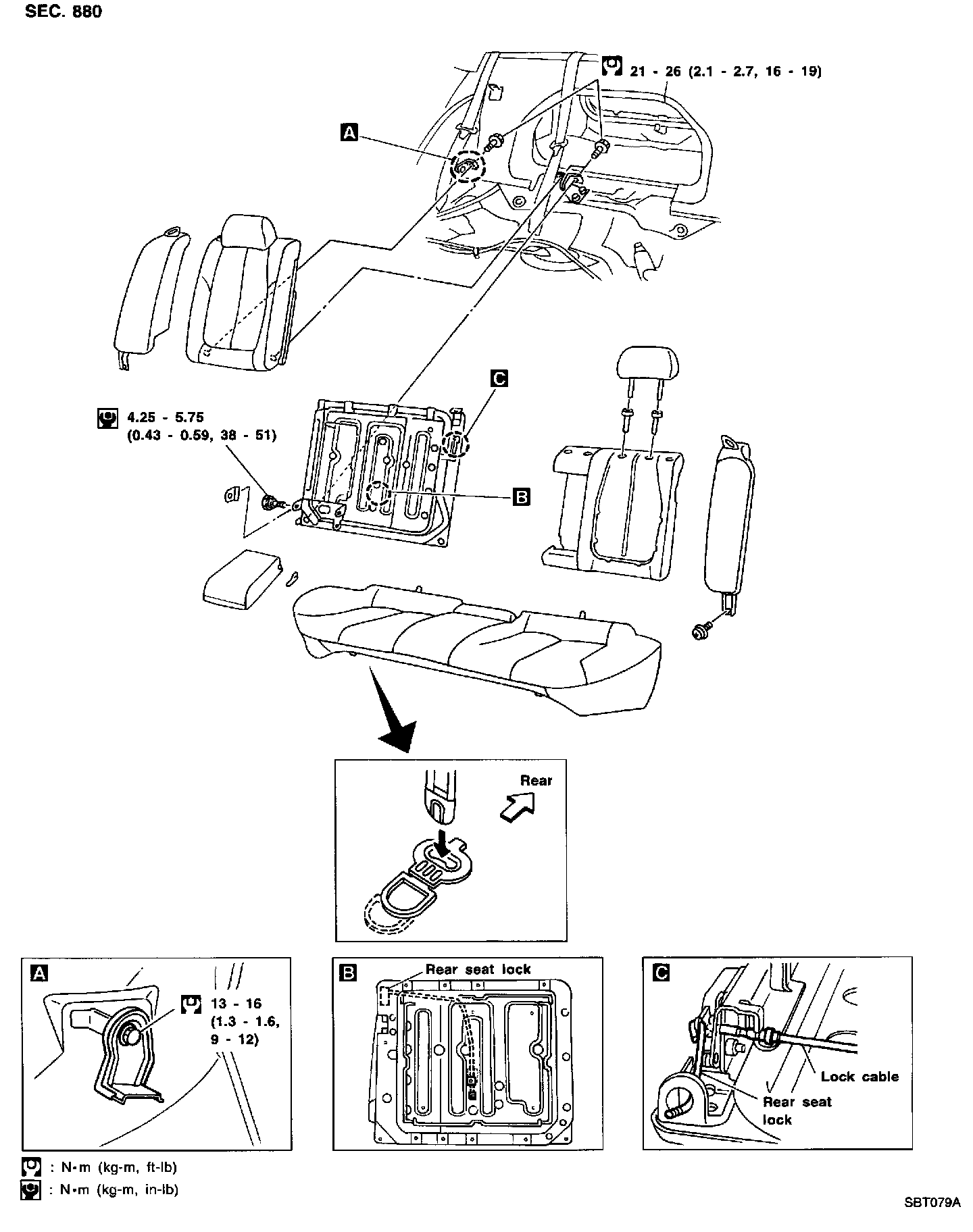 SEC. 880

21 - 26 (2.1 - 2.7, 16 - 19)

A

C

4.25 - 5.75
(0.43 - 0.59, 38 - 51)

B

Rear

A

13 - 16
(1.3 - 1.6,
9 - 12)

B

Rear seat lock

C

Lock cable

Rear seat
lock

: N•m (kg-m, ft-lb)
: N•m (kg-m, in-lb)

SBT079A