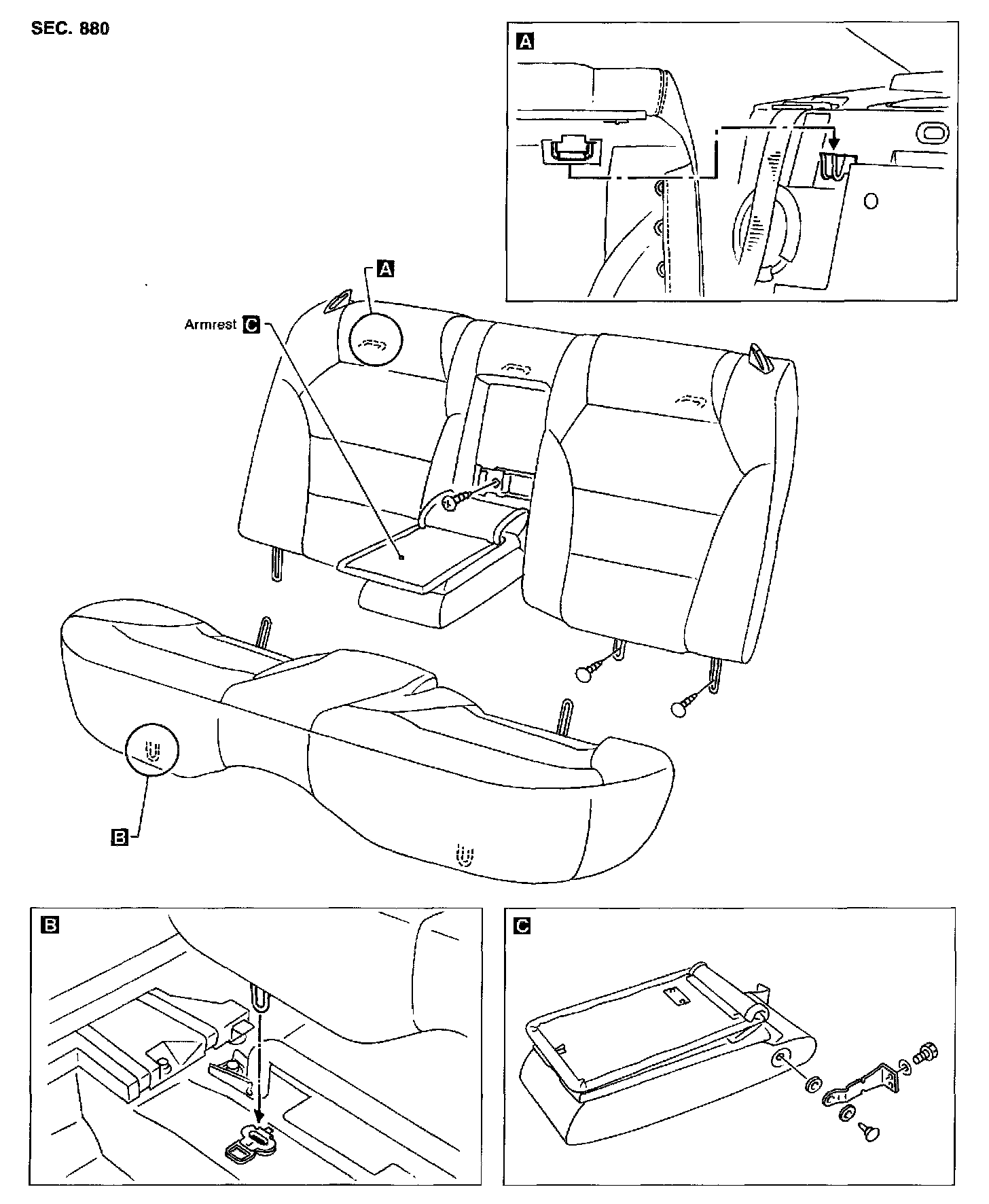 SEC. 880

A

A

Armrest C

B

B

C