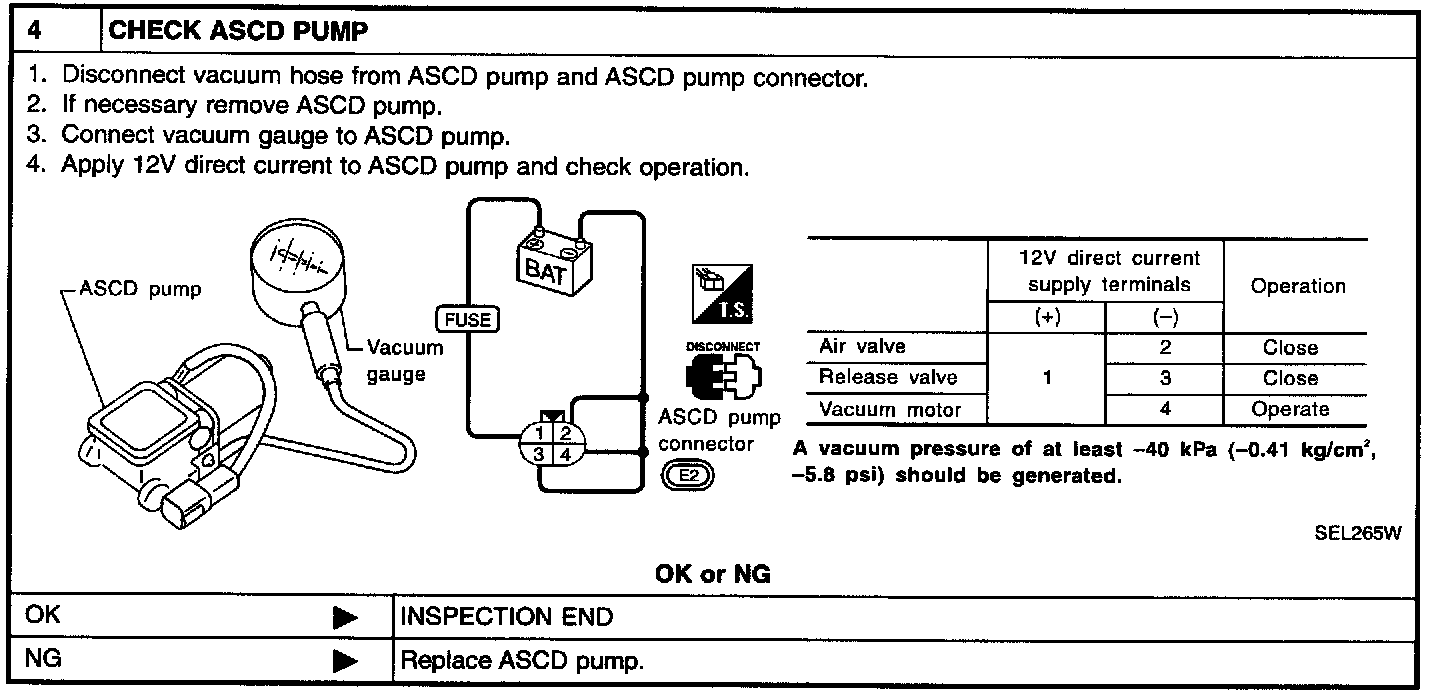 4 CHECK ASCD PUMP

1. Disconnect vacuum hose from ASCD pump and ASCD pump connector.
2. If necessary remove ASCD pump.
3. Connect vacuum gauge to ASCD pump.
4. Apply 12V direct current to ASCD pump and check operation.

ASCD pump
Vacuum gauge
BAT
FUSE
1 2
3 4
T.S.
DISCONNECT
ASCD pump connector
E2

| | 12V direct current supply terminals (+) | 12V direct current supply terminals (−) | Operation |
|---|---|---|---|
| Air valve | 1 | 2 | Close |
| Release valve | 1 | 3 | Close |
| Vacuum motor | 1 | 4 | Operate |

A vacuum pressure of at least −40 kPa (−0.41 kg/cm$^2$, −5.8 psi) should be generated.

SEL265W

OK or NG

OK ▶ INSPECTION END

NG ▶ Replace ASCD pump.