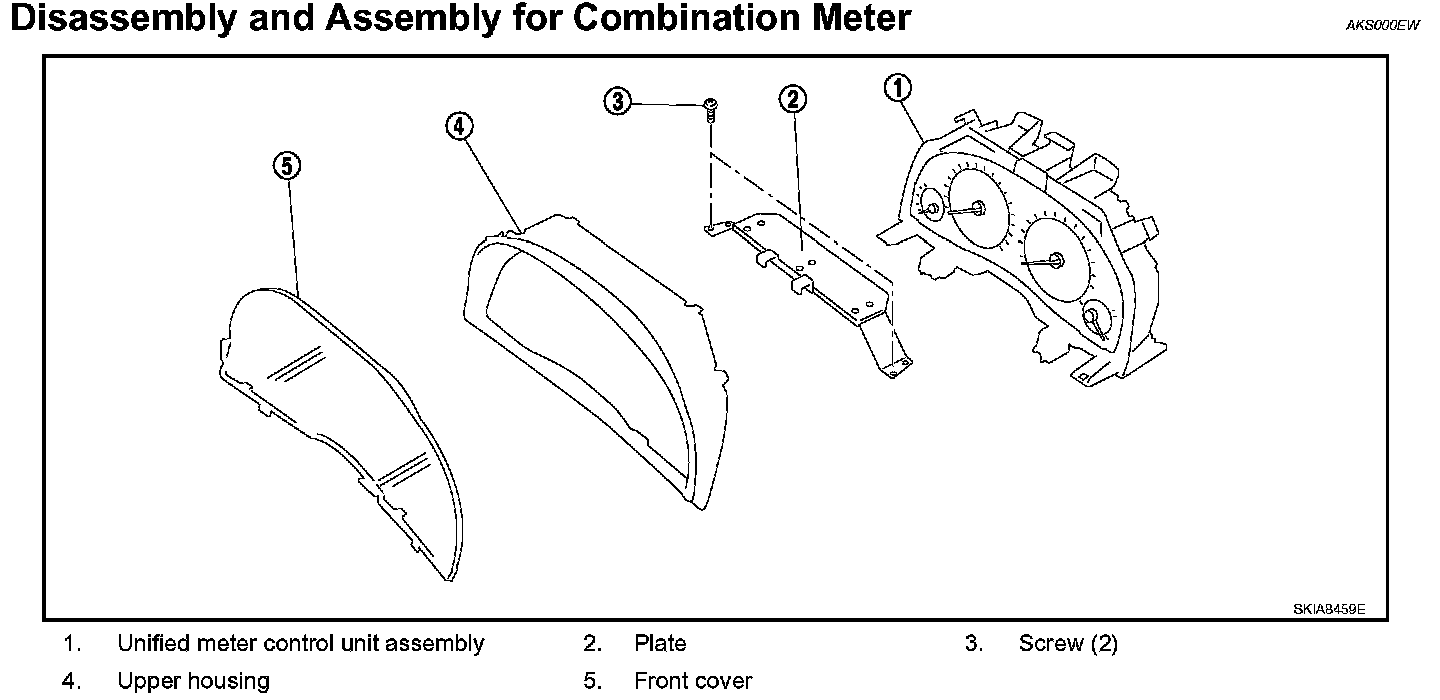 Disassembly and Assembly for Combination Meter

AKS000EW

3

2

1

4

5

SKIA8459E

1. Unified meter control unit assembly
2. Plate
3. Screw (2)
4. Upper housing
5. Front cover