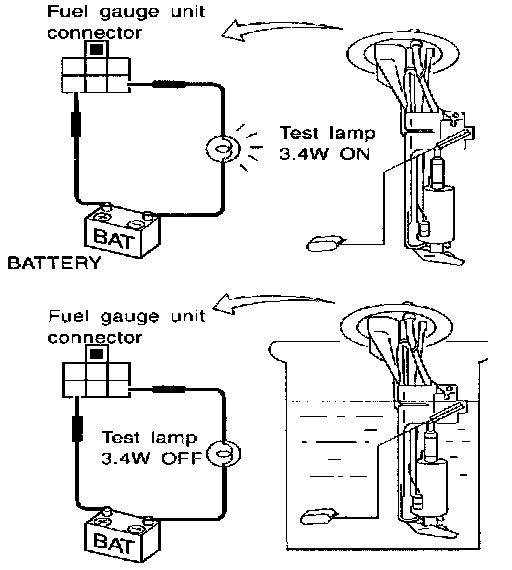 Fuel gauge unit connector

Test lamp 3.4W ON

BAT

BATTERY

Fuel gauge unit connector

Test lamp 3.4W OFF

BAT