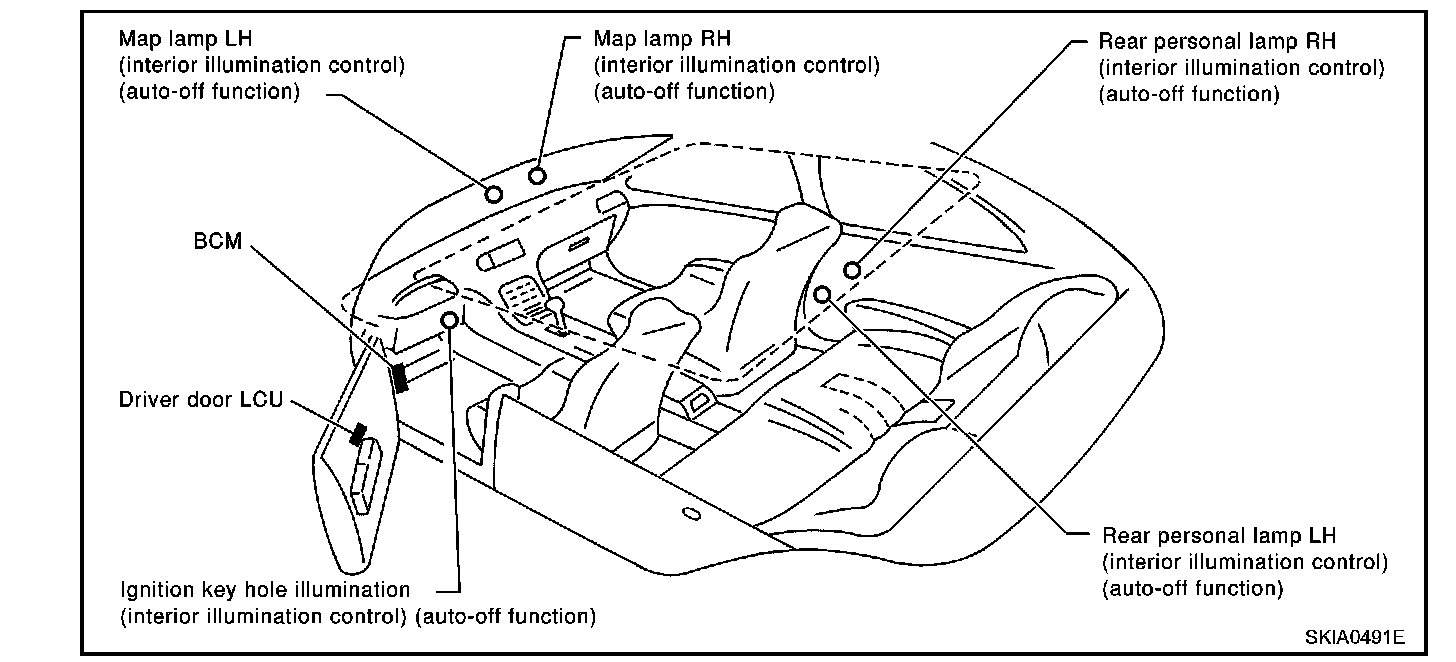 Map lamp LH
(interior illumination control)
(auto-off function)

Map lamp RH
(interior illumination control)
(auto-off function)

Rear personal lamp RH
(interior illumination control)
(auto-off function)

BCM

Driver door LCU

Ignition key hole illumination
(interior illumination control) (auto-off function)

Rear personal lamp LH
(interior illumination control)
(auto-off function)

SKIA0491E