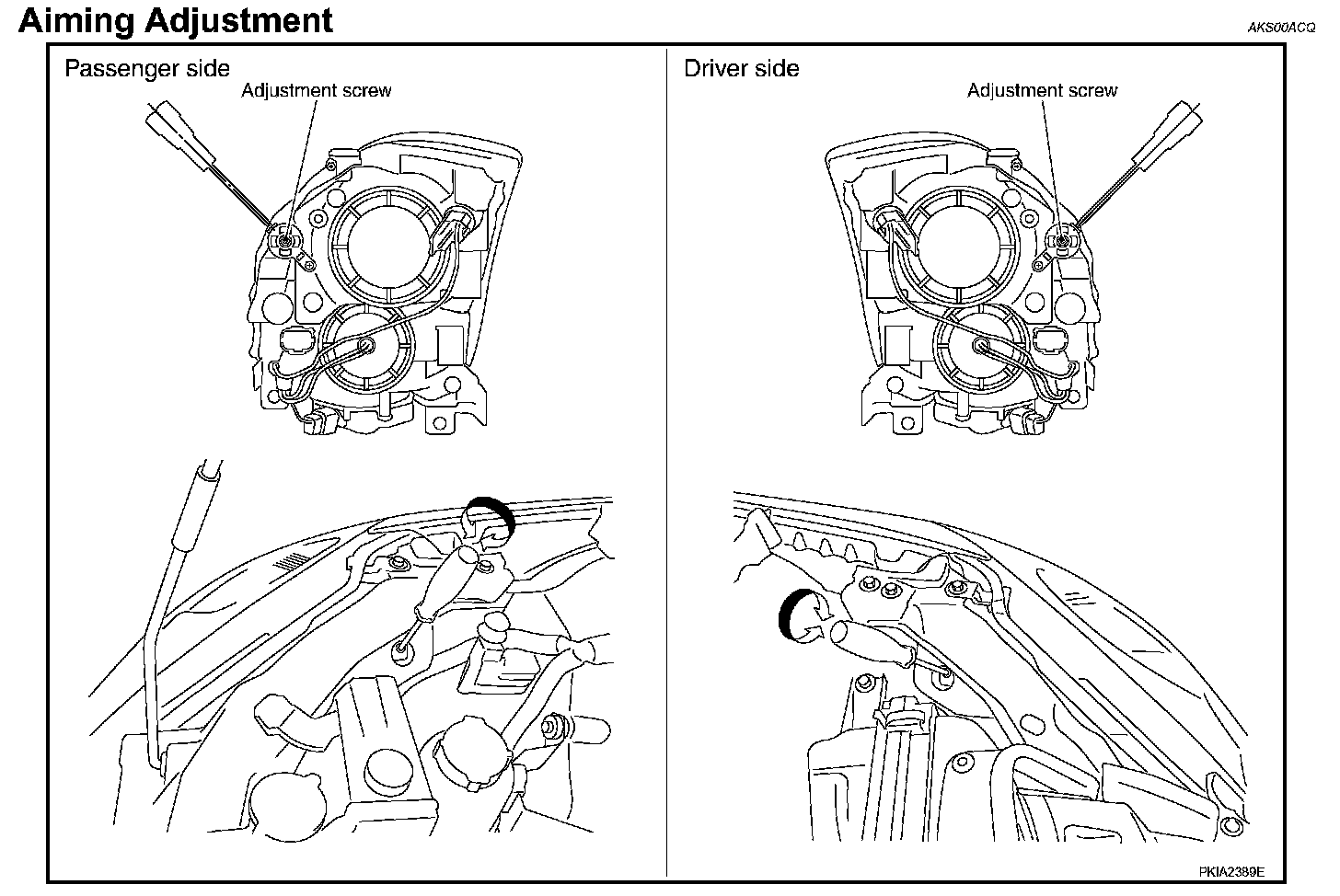 Aiming Adjustment

AKS00ACQ

Passenger side

Adjustment screw

Driver side

Adjustment screw

PKIA2389E