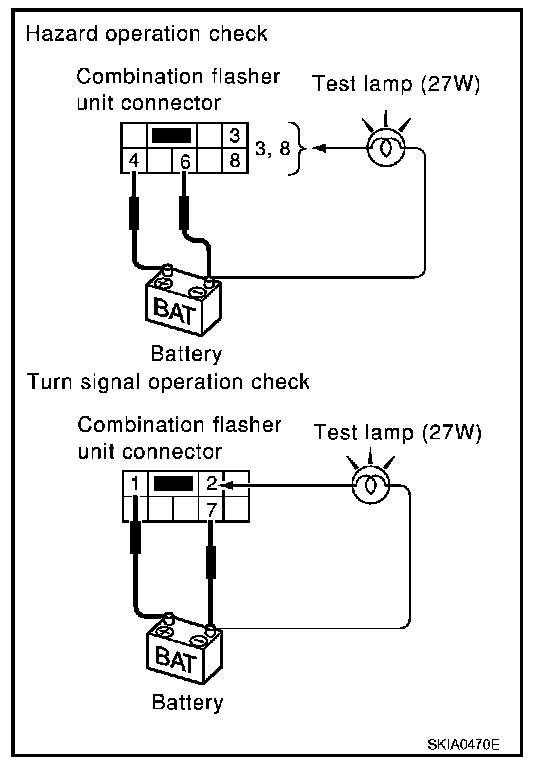 Hazard operation check

Combination flasher unit connector

Test lamp (27W)

3
4
6
8
3, 8

BAT

Battery

Turn signal operation check

Combination flasher unit connector

Test lamp (27W)

1
2
7

BAT

Battery

SKIA0470E