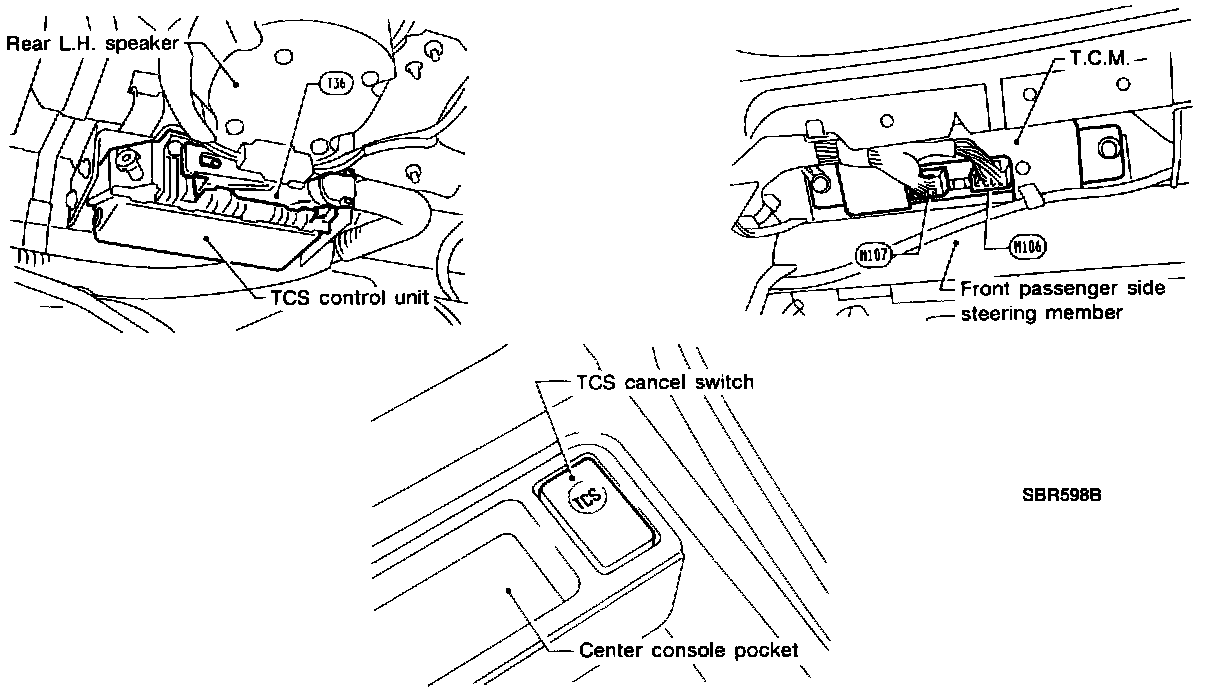 Rear L.H. speaker
T36
TCS control unit
T.C.M.
M107
M106
Front passenger side steering member
TCS cancel switch
TCS
Center console pocket
SBR598B