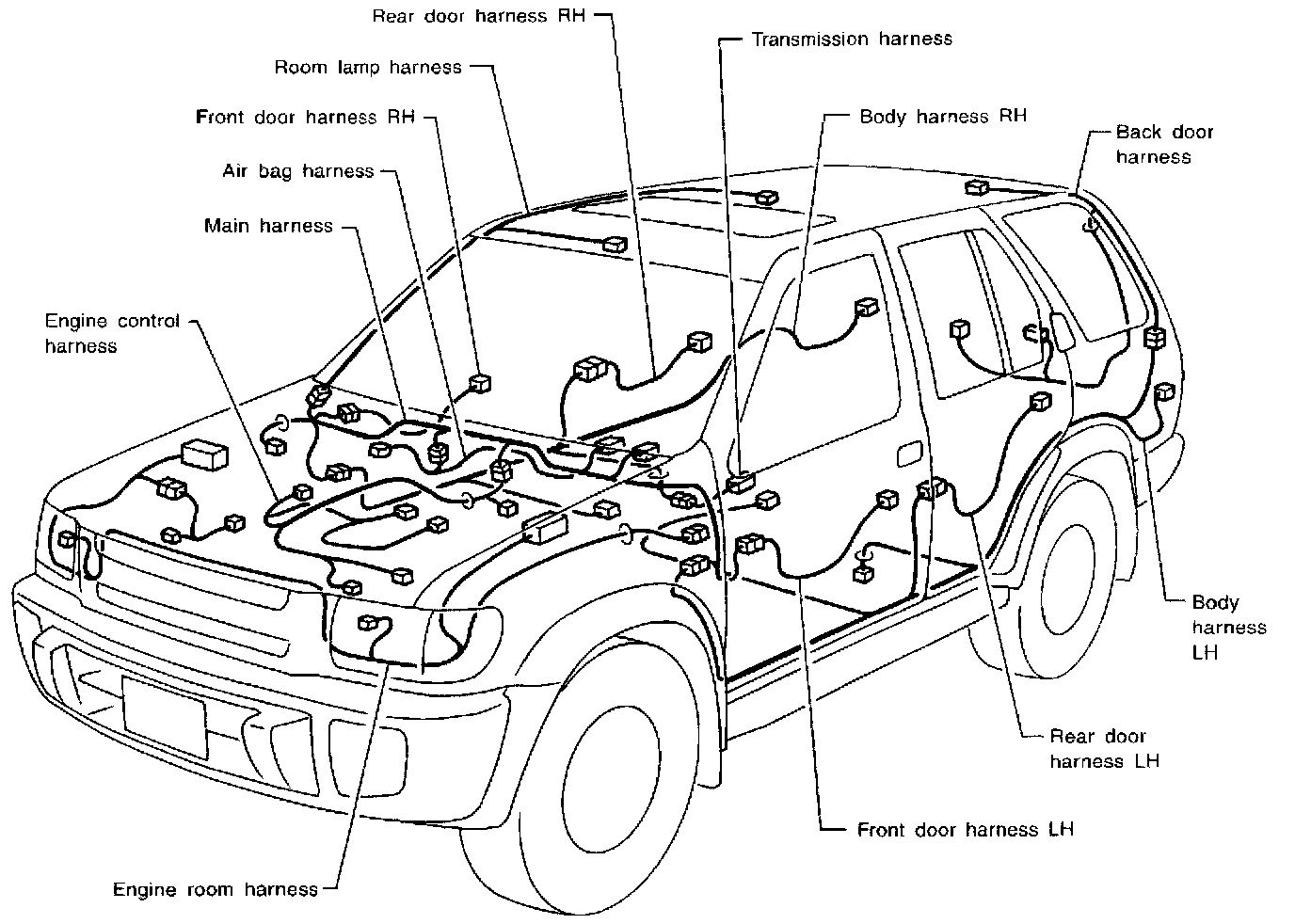 Rear door harness RH
Transmission harness
Room lamp harness
Front door harness RH
Body harness RH
Back door harness
Air bag harness
Main harness
Engine control harness
Body harness LH
Rear door harness LH
Front door harness LH
Engine room harness