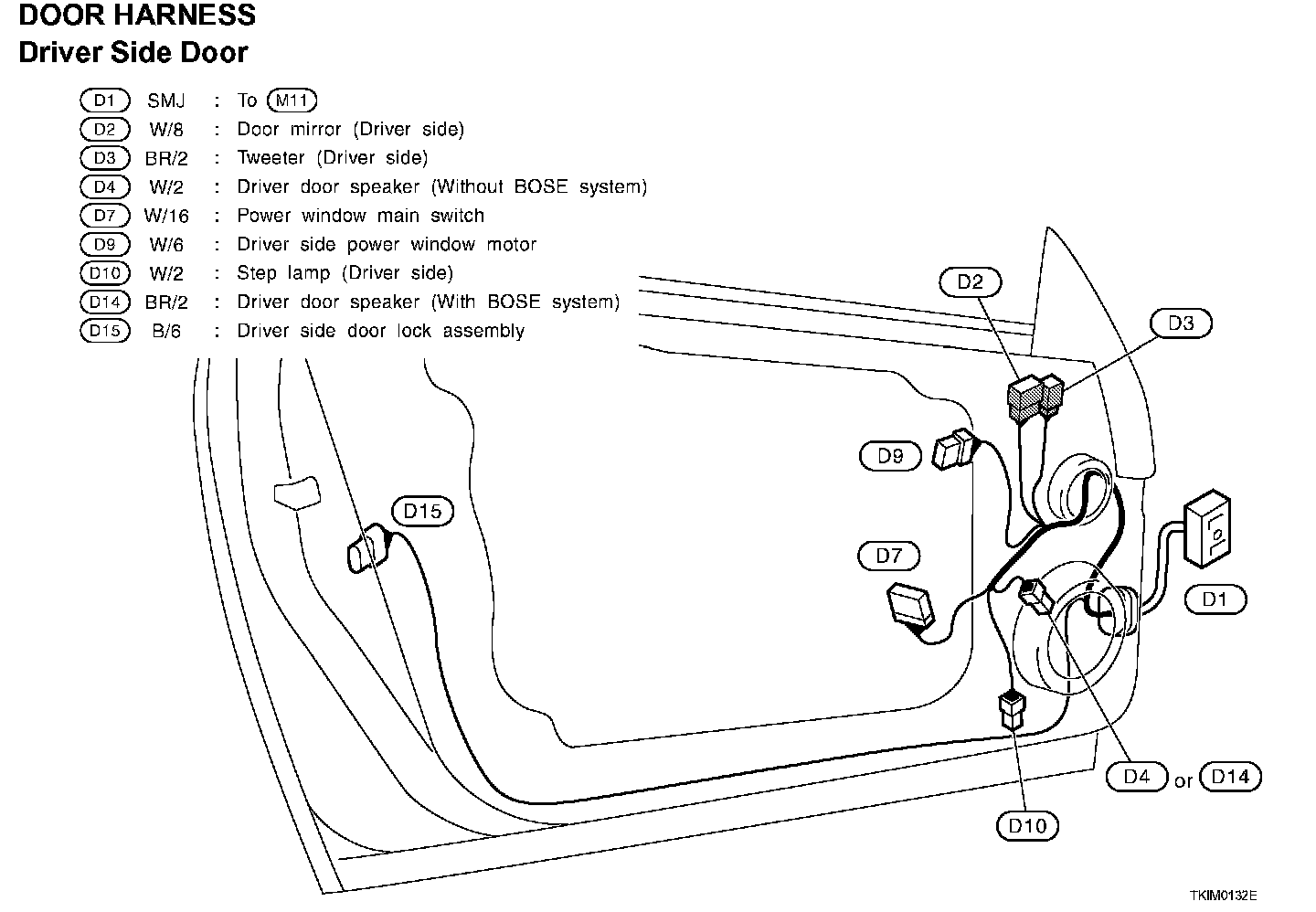 DOOR HARNESS
Driver Side Door

D1 SMJ : To M11
D2 W/8 : Door mirror (Driver side)
D3 BR/2 : Tweeter (Driver side)
D4 W/2 : Driver door speaker (Without BOSE system)
D7 W/16 : Power window main switch
D9 W/6 : Driver side power window motor
D10 W/2 : Step lamp (Driver side)
D14 BR/2 : Driver door speaker (With BOSE system)
D15 B/6 : Driver side door lock assembly

D2
D3
D9
D15
D7
D1
D4 or D14
D10

TKIM0132E