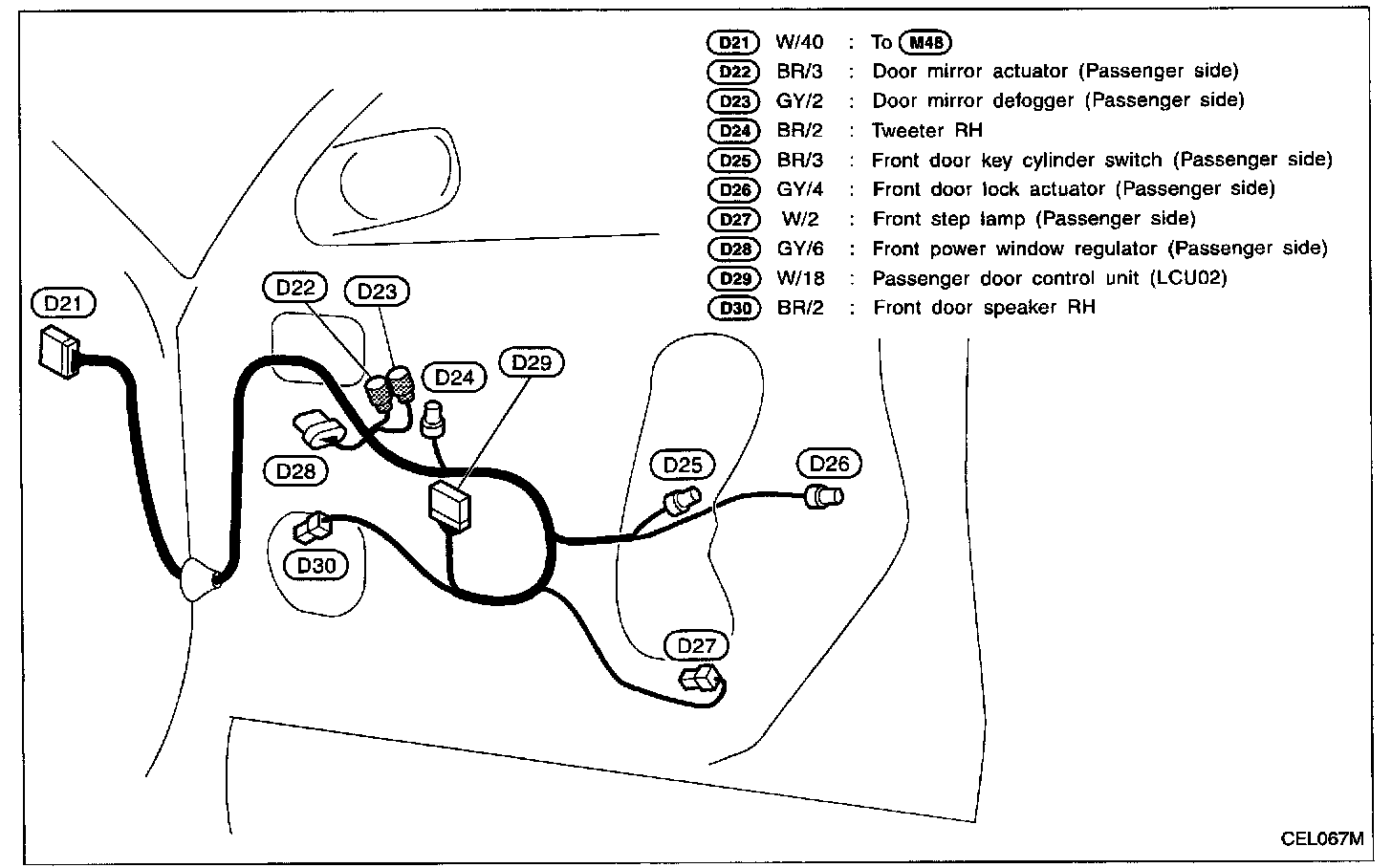 D21 W/40 : To M48
D22 BR/3 : Door mirror actuator (Passenger side)
D23 GY/2 : Door mirror defogger (Passenger side)
D24 BR/2 : Tweeter RH
D25 BR/3 : Front door key cylinder switch (Passenger side)
D26 GY/4 : Front door lock actuator (Passenger side)
D27 W/2 : Front step lamp (Passenger side)
D28 GY/6 : Front power window regulator (Passenger side)
D29 W/18 : Passenger door control unit (LCU02)
D30 BR/2 : Front door speaker RH

D21
D22
D23
D24
D29
D28
D25
D26
D30
D27

CEL067M