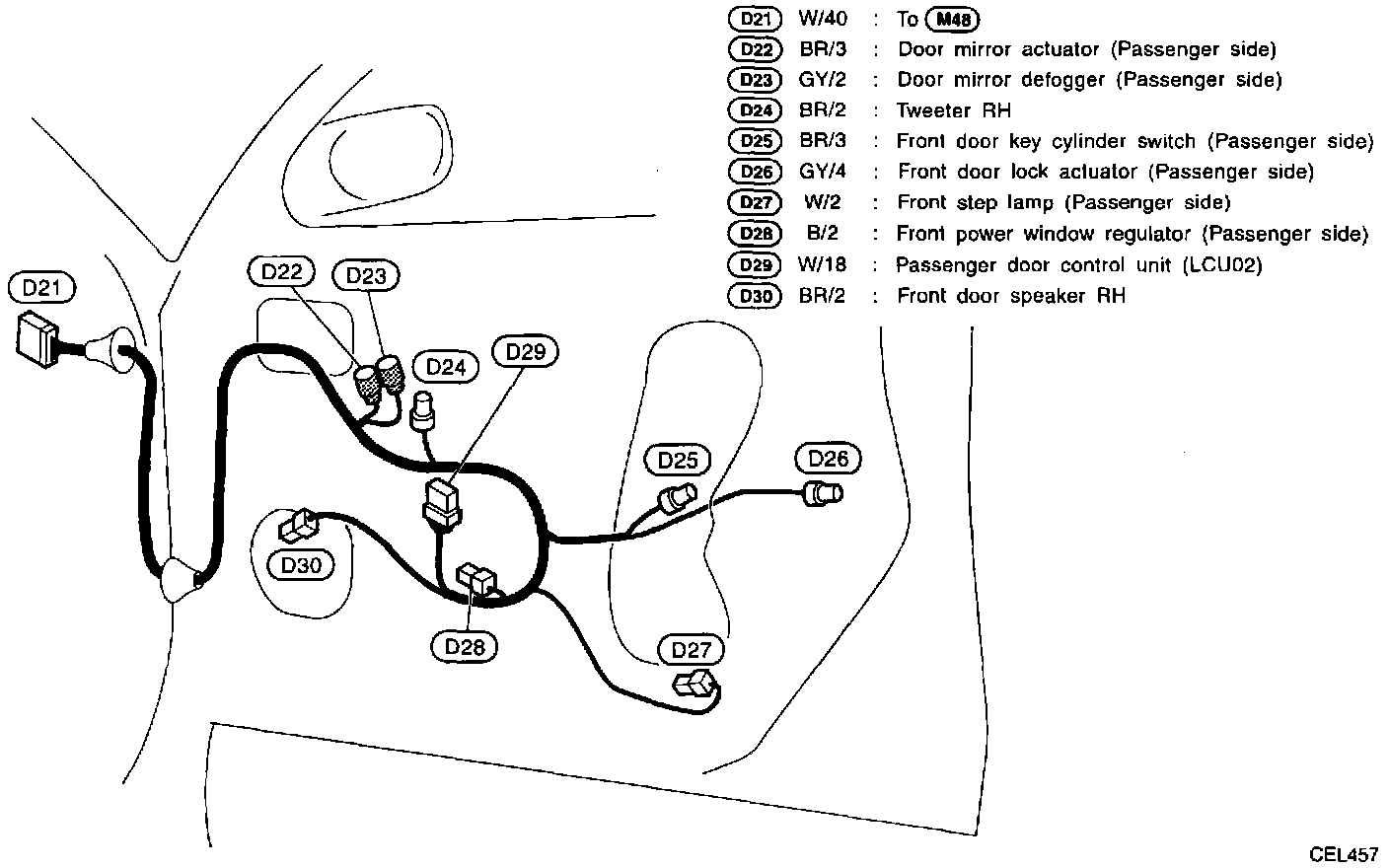 D21 W/40 : To M48
D22 BR/3 : Door mirror actuator (Passenger side)
D23 GY/2 : Door mirror defogger (Passenger side)
D24 BR/2 : Tweeter RH
D25 BR/3 : Front door key cylinder switch (Passenger side)
D26 GY/4 : Front door lock actuator (Passenger side)
D27 W/2 : Front step lamp (Passenger side)
D28 B/2 : Front power window regulator (Passenger side)
D29 W/18 : Passenger door control unit (LCU02)
D30 BR/2 : Front door speaker RH

D21
D22
D23
D24
D29
D25
D26
D30
D28
D27

CEL457