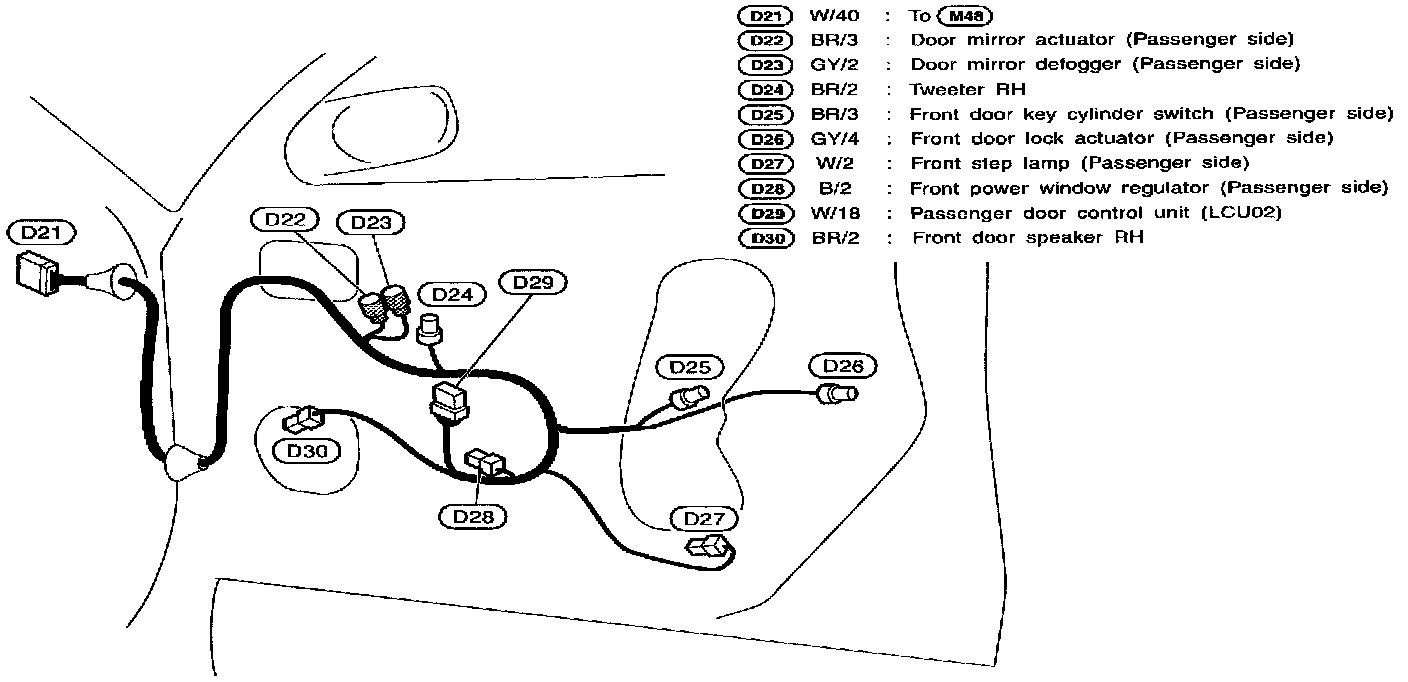 D21 W/40 : To M48
D22 BR/3 : Door mirror actuator (Passenger side)
D23 GY/2 : Door mirror defogger (Passenger side)
D24 BR/2 : Tweeter RH
D25 BR/3 : Front door key cylinder switch (Passenger side)
D26 GY/4 : Front door lock actuator (Passenger side)
D27 W/2 : Front step lamp (Passenger side)
D28 B/2 : Front power window regulator (Passenger side)
D29 W/18 : Passenger door control unit (LCU02)
D30 BR/2 : Front door speaker RH

D21
D22
D23
D24
D29
D25
D26
D30
D28
D27