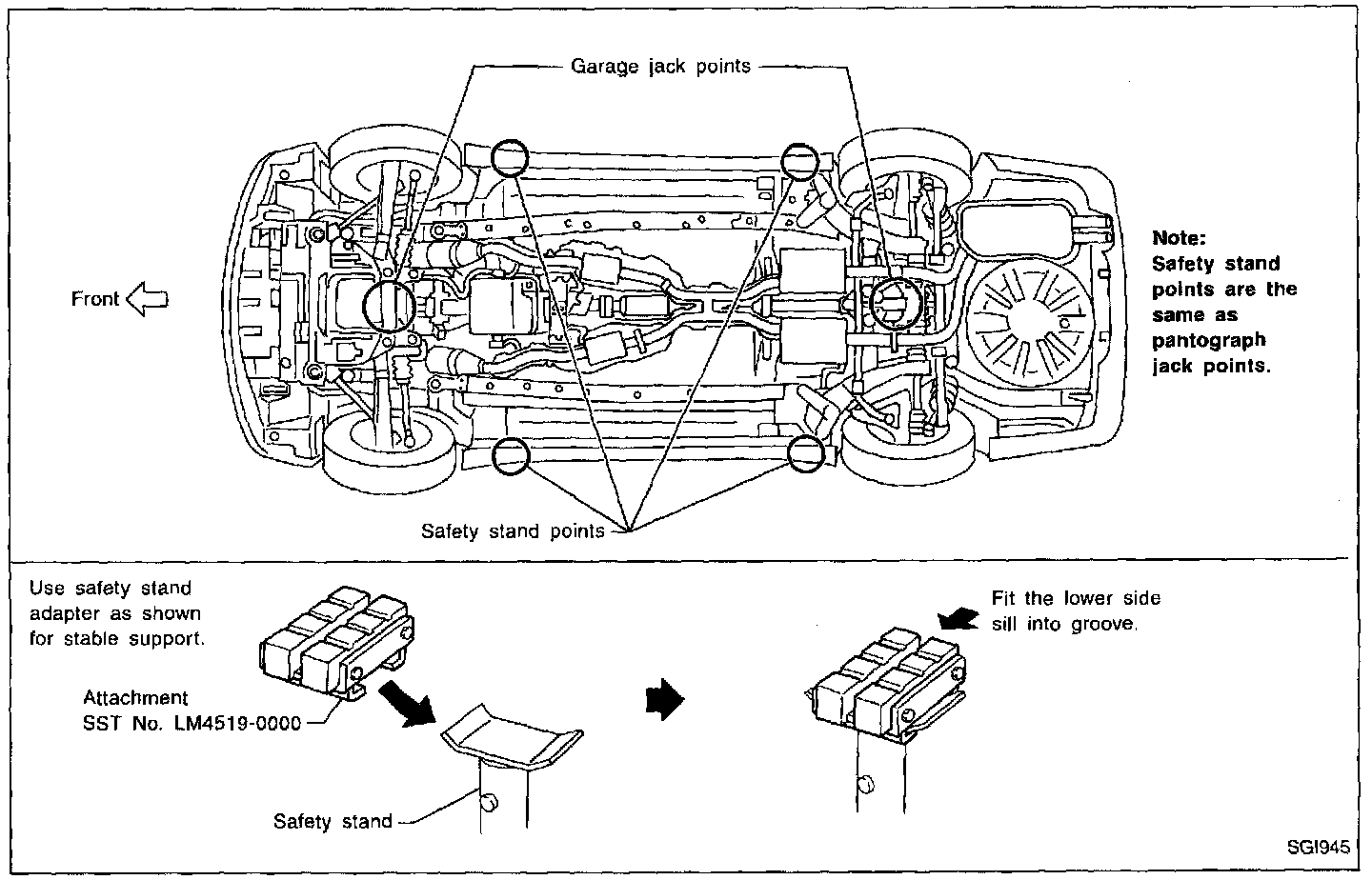 Garage jack points

Front

Note:
Safety stand points are the same as pantograph jack points.

Safety stand points

Use safety stand adapter as shown for stable support.

Attachment
SST No. LM4519-0000

Safety stand

Fit the lower side sill into groove.

SGI945