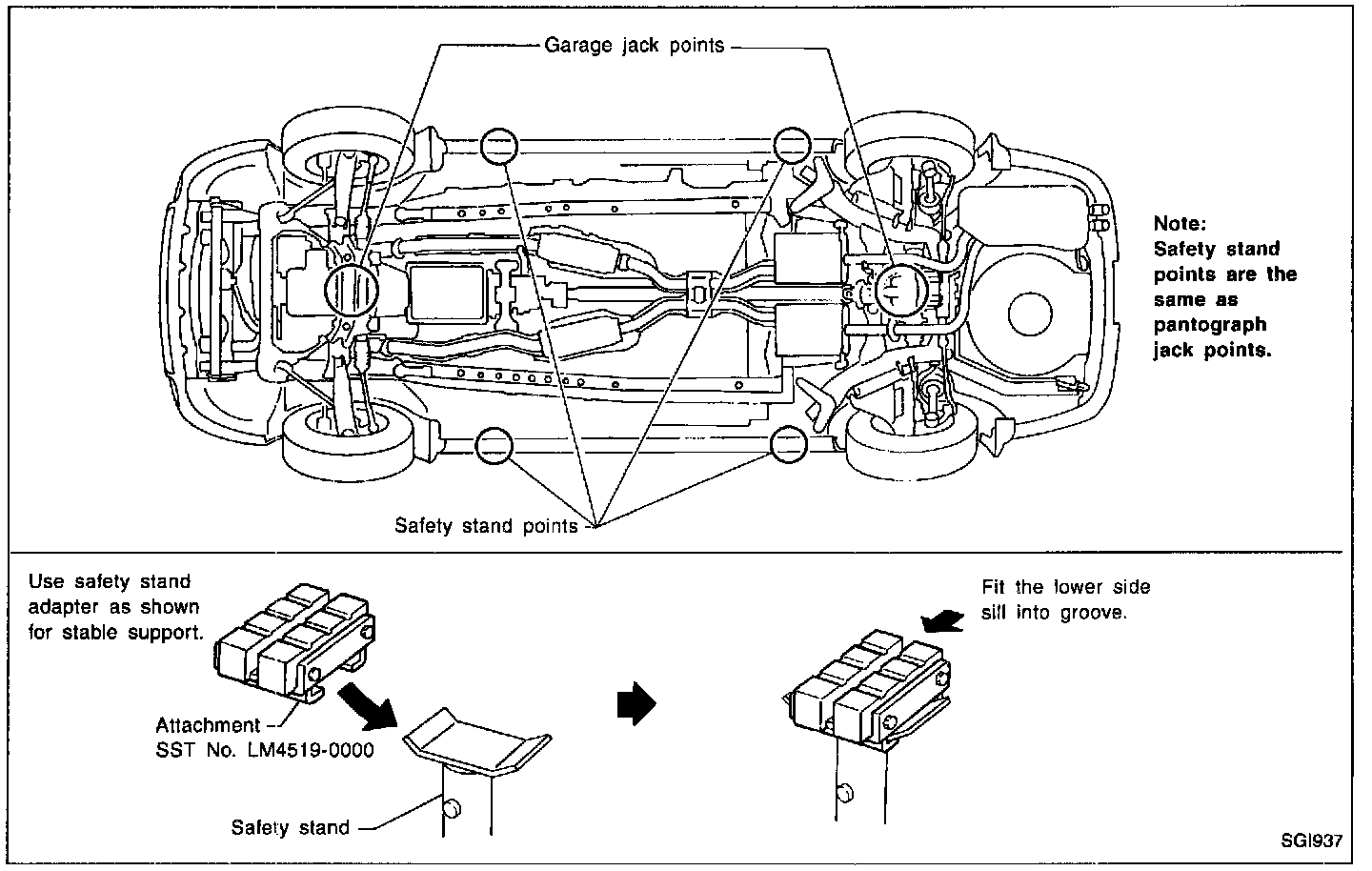 Garage jack points

Note:
Safety stand points are the same as pantograph jack points.

Safety stand points

Use safety stand adapter as shown for stable support.

Attachment
SST No. LM4519-0000

Safety stand

Fit the lower side sill into groove.

SGI937