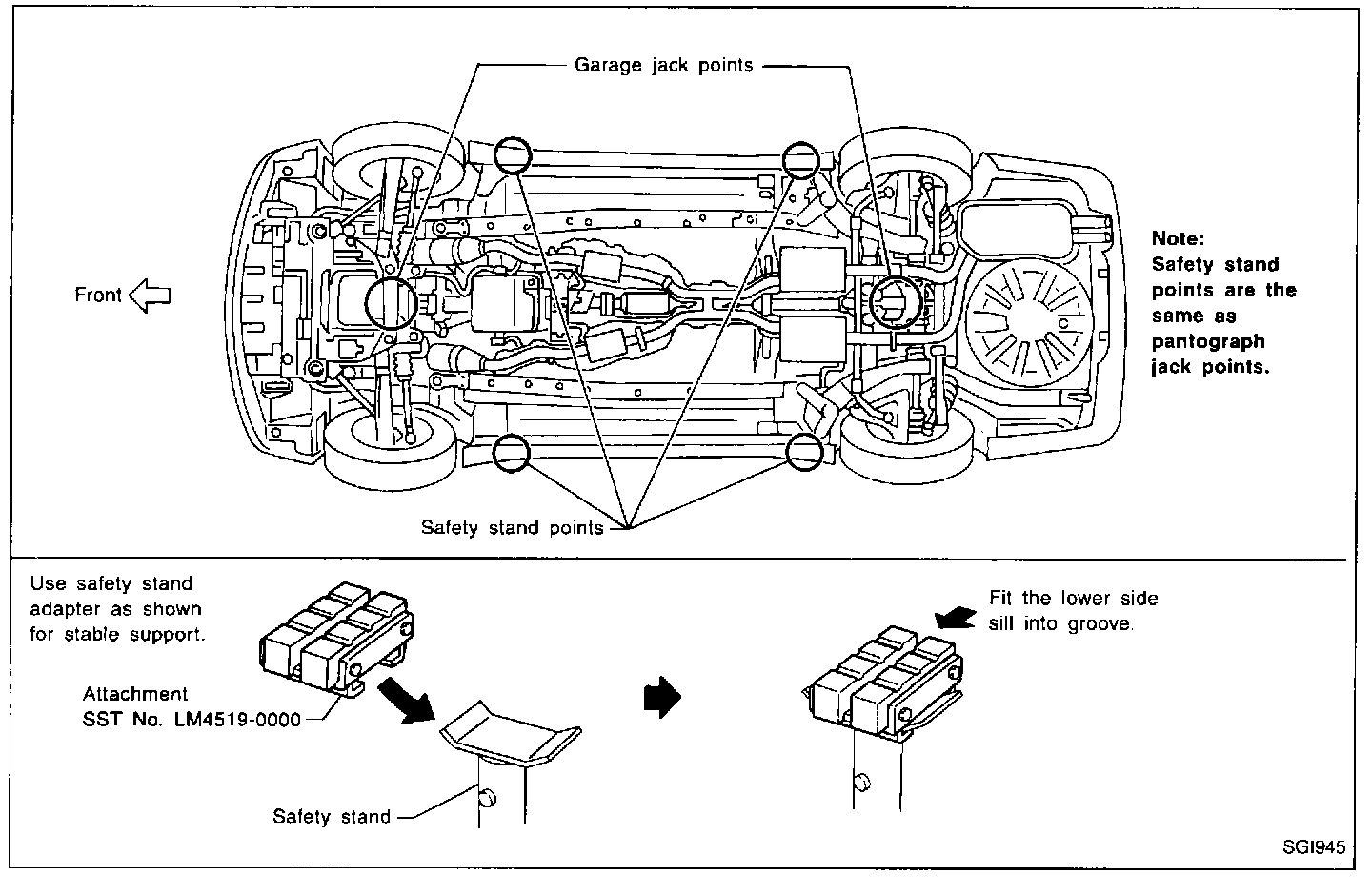 Garage jack points

Front

Note:
Safety stand points are the same as pantograph jack points.

Safety stand points

Use safety stand adapter as shown for stable support.

Attachment
SST No. LM4519-0000

Safety stand

Fit the lower side sill into groove.

SGI945