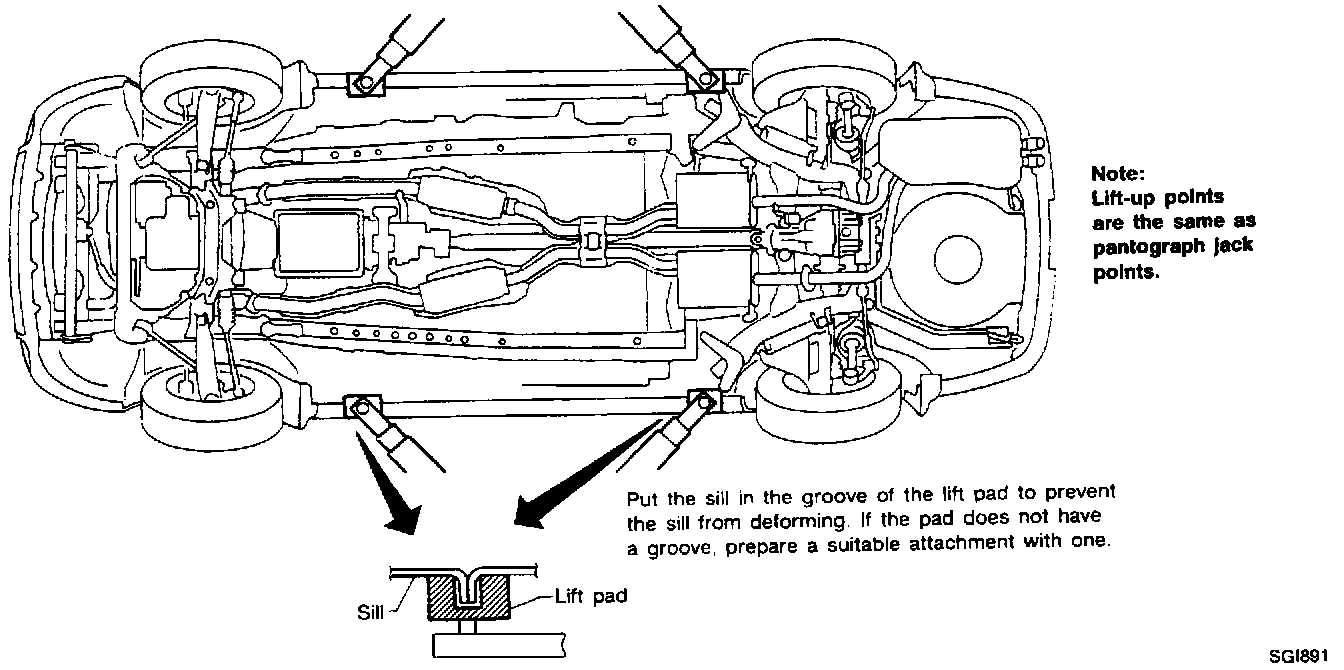 Note:
Lift-up points are the same as pantograph jack points.

Put the sill in the groove of the lift pad to prevent the sill from deforming. If the pad does not have a groove, prepare a suitable attachment with one.

Sill

Lift pad

SGI891