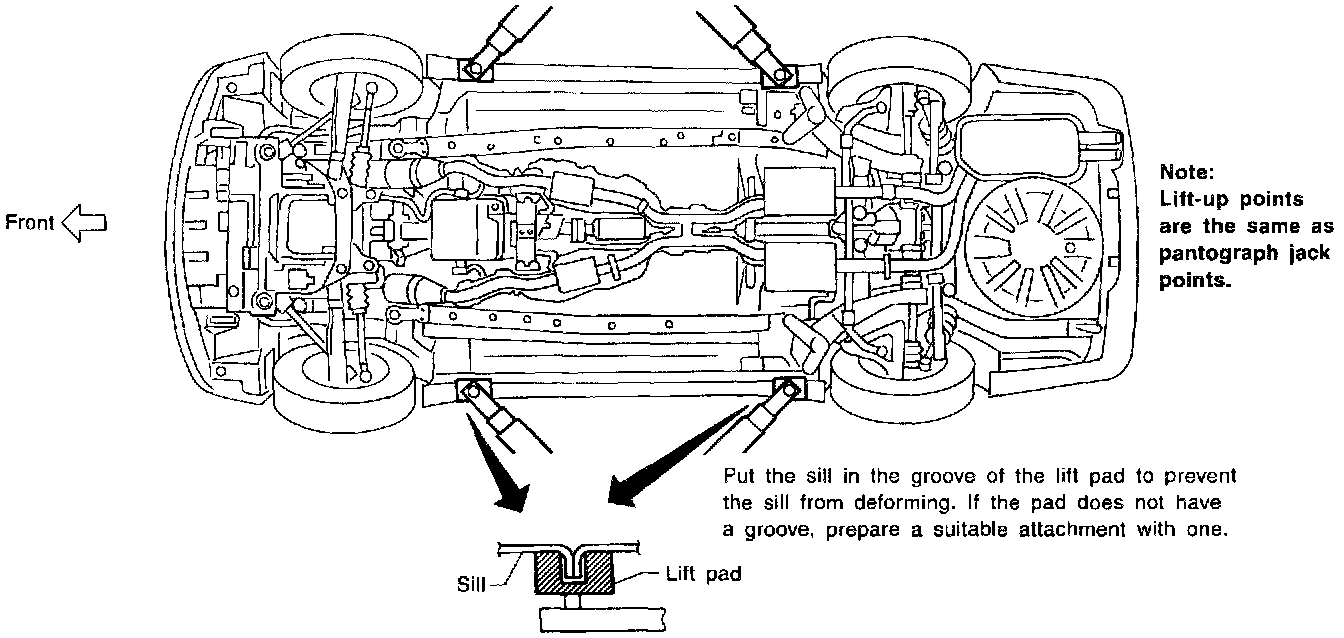 Front

Note:
Lift-up points are the same as pantograph jack points.

Put the sill in the groove of the lift pad to prevent the sill from deforming. If the pad does not have a groove, prepare a suitable attachment with one.

Sill

Lift pad