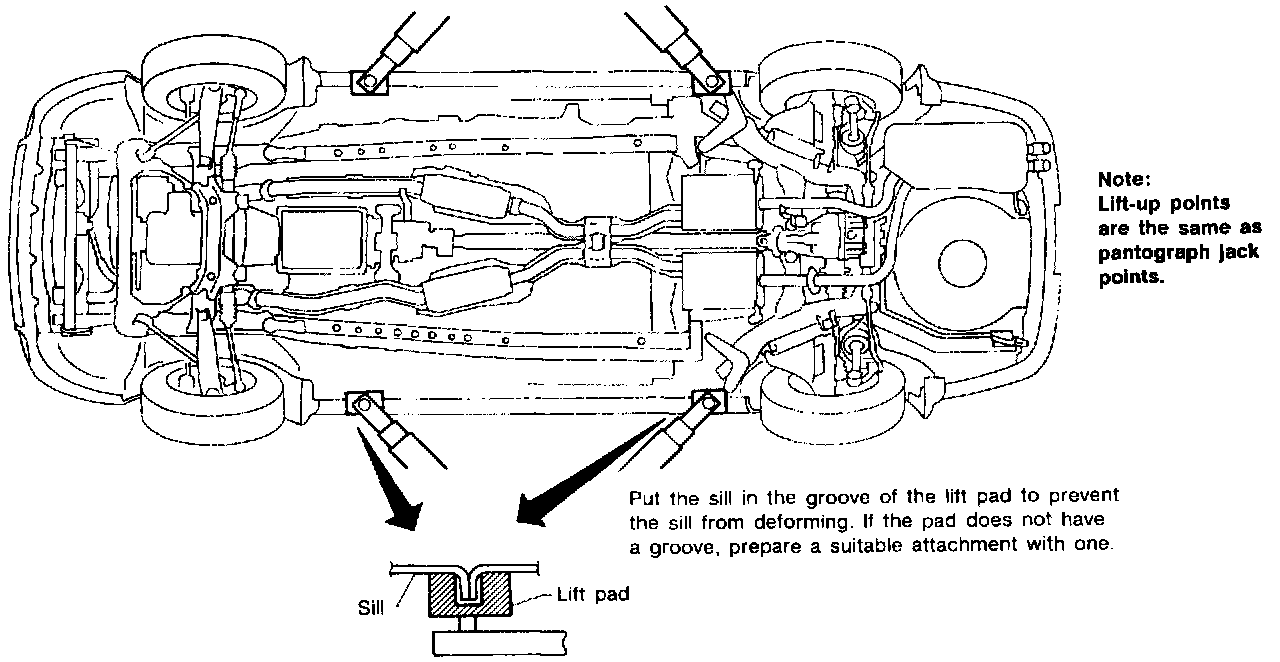 Note:
Lift-up points are the same as pantograph jack points.

Put the sill in the groove of the lift pad to prevent the sill from deforming. If the pad does not have a groove, prepare a suitable attachment with one.

Sill

Lift pad