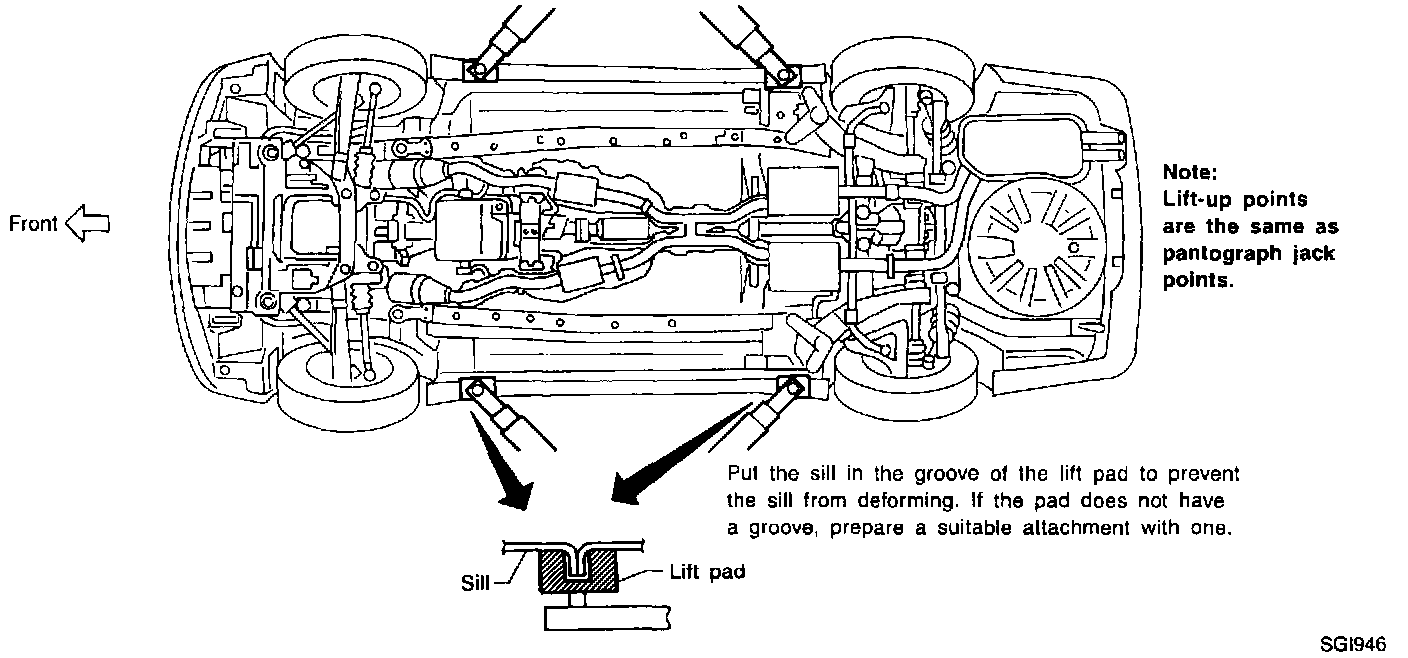 Front

Note:
Lift-up points are the same as pantograph jack points.

Put the sill in the groove of the lift pad to prevent the sill from deforming. If the pad does not have a groove, prepare a suitable attachment with one.

Sill

Lift pad

SGI946