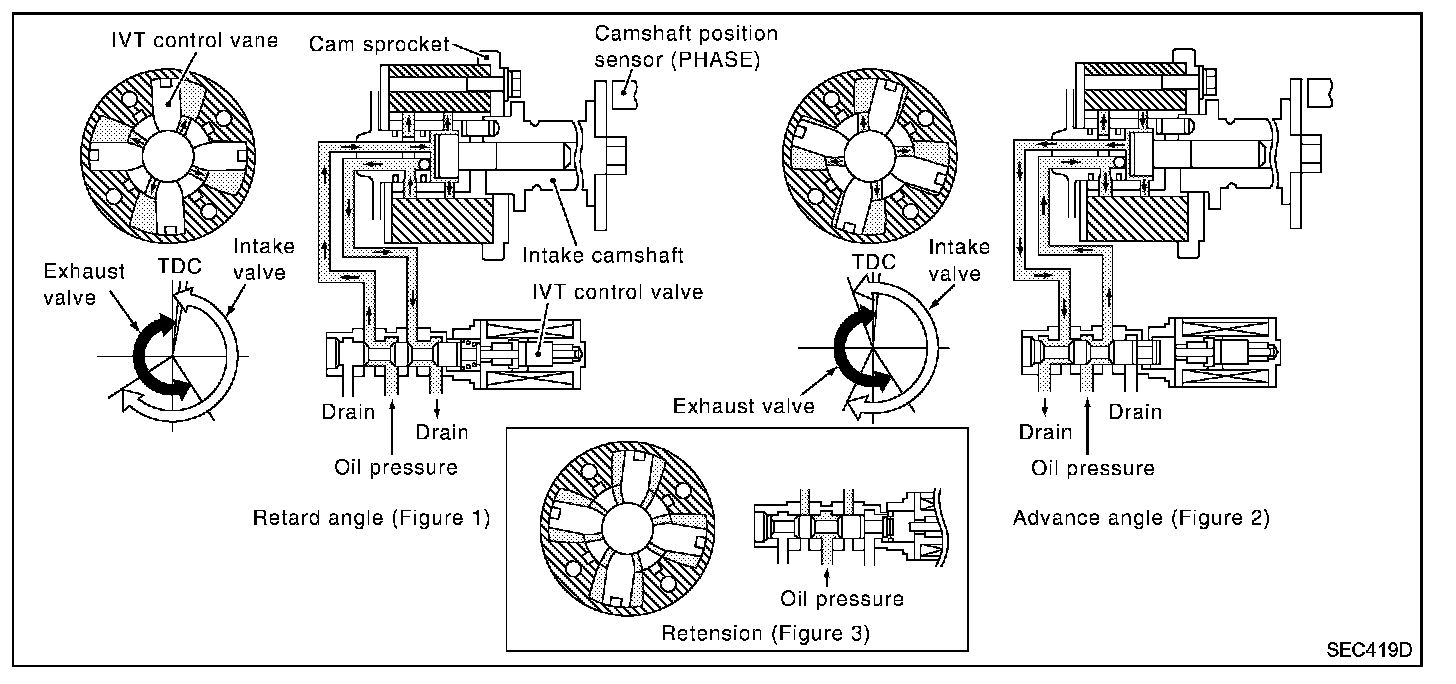 IVT control vane
Cam sprocket
Camshaft position sensor (PHASE)
Intake camshaft
Exhaust valve
TDC
Intake valve
IVT control valve
Drain
Drain
Oil pressure
Retard angle (Figure 1)
TDC
Intake valve
Exhaust valve
Drain
Drain
Oil pressure
Advance angle (Figure 2)
Oil pressure
Retension (Figure 3)
SEC419D