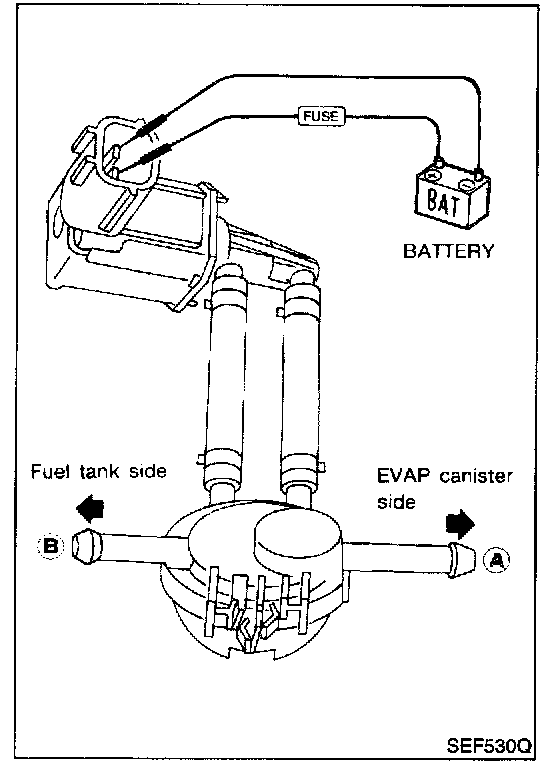 FUSE

BAT

BATTERY

Fuel tank side

EVAP canister side

B

A

SEF530Q