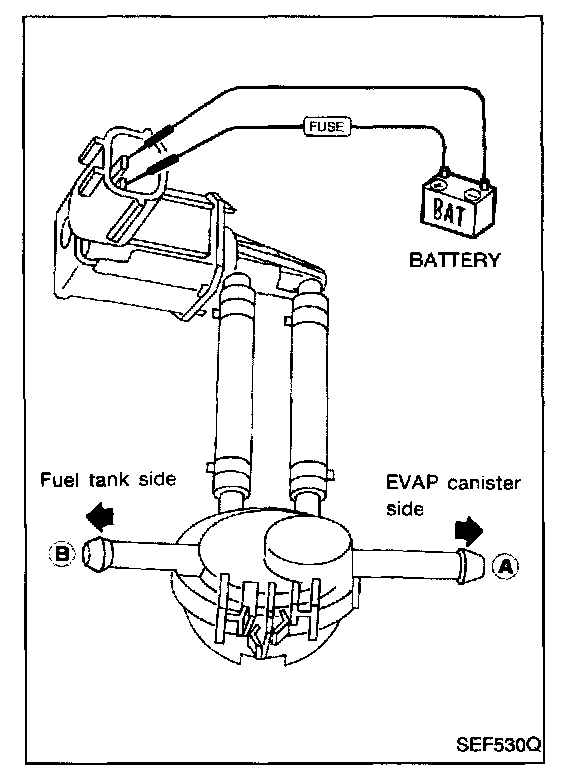 FUSE

BAT

BATTERY

Fuel tank side

EVAP canister side

B

A

SEF530Q