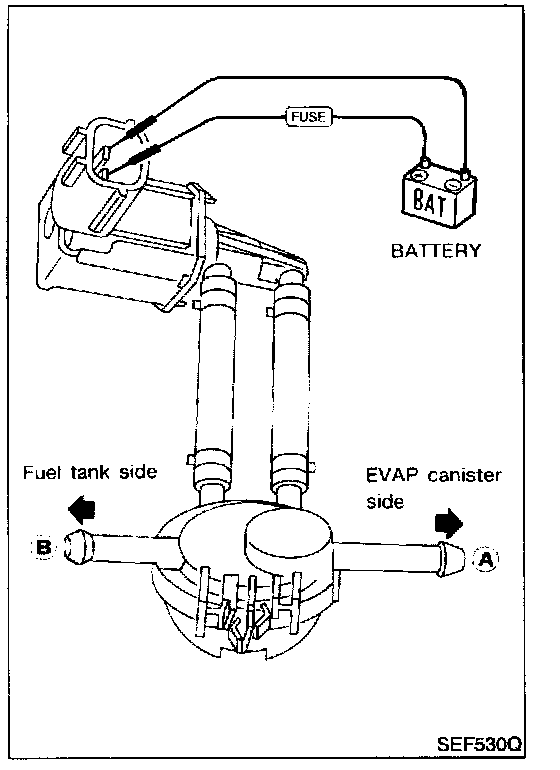 FUSE

BAT

BATTERY

Fuel tank side

EVAP canister side

B

A

SEF530Q