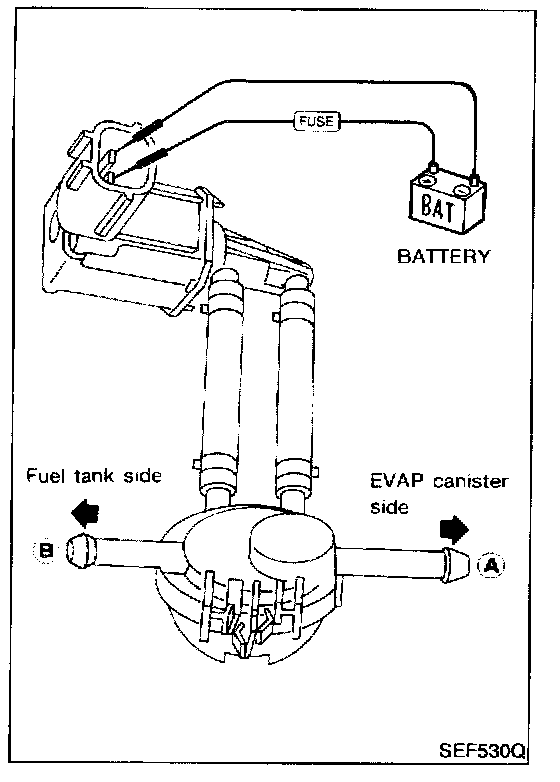 FUSE

BAT

BATTERY

Fuel tank side

EVAP canister side

B

A

SEF530Q