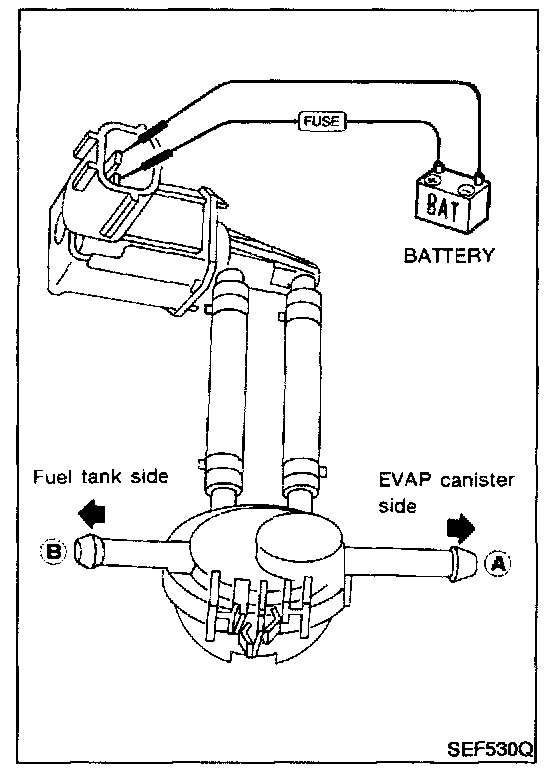 FUSE

BAT

BATTERY

Fuel tank side

EVAP canister side

B

A

SEF530Q