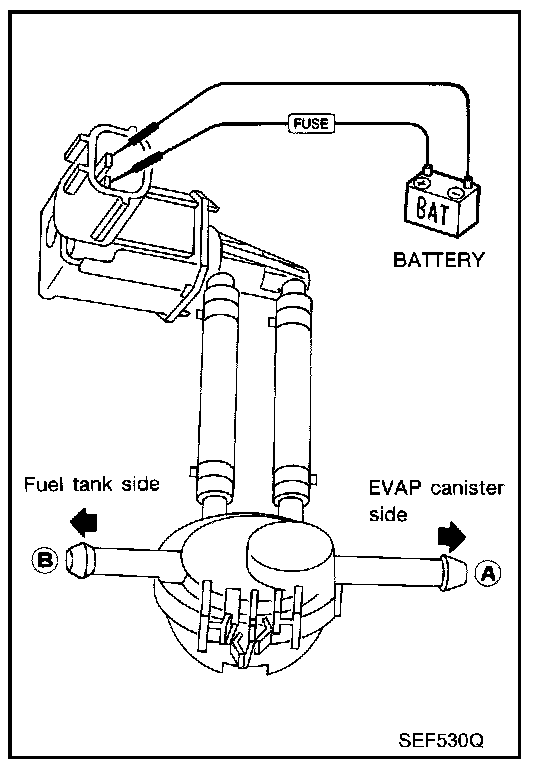 FUSE

BAT

BATTERY

Fuel tank side

EVAP canister side

B

A

SEF530Q