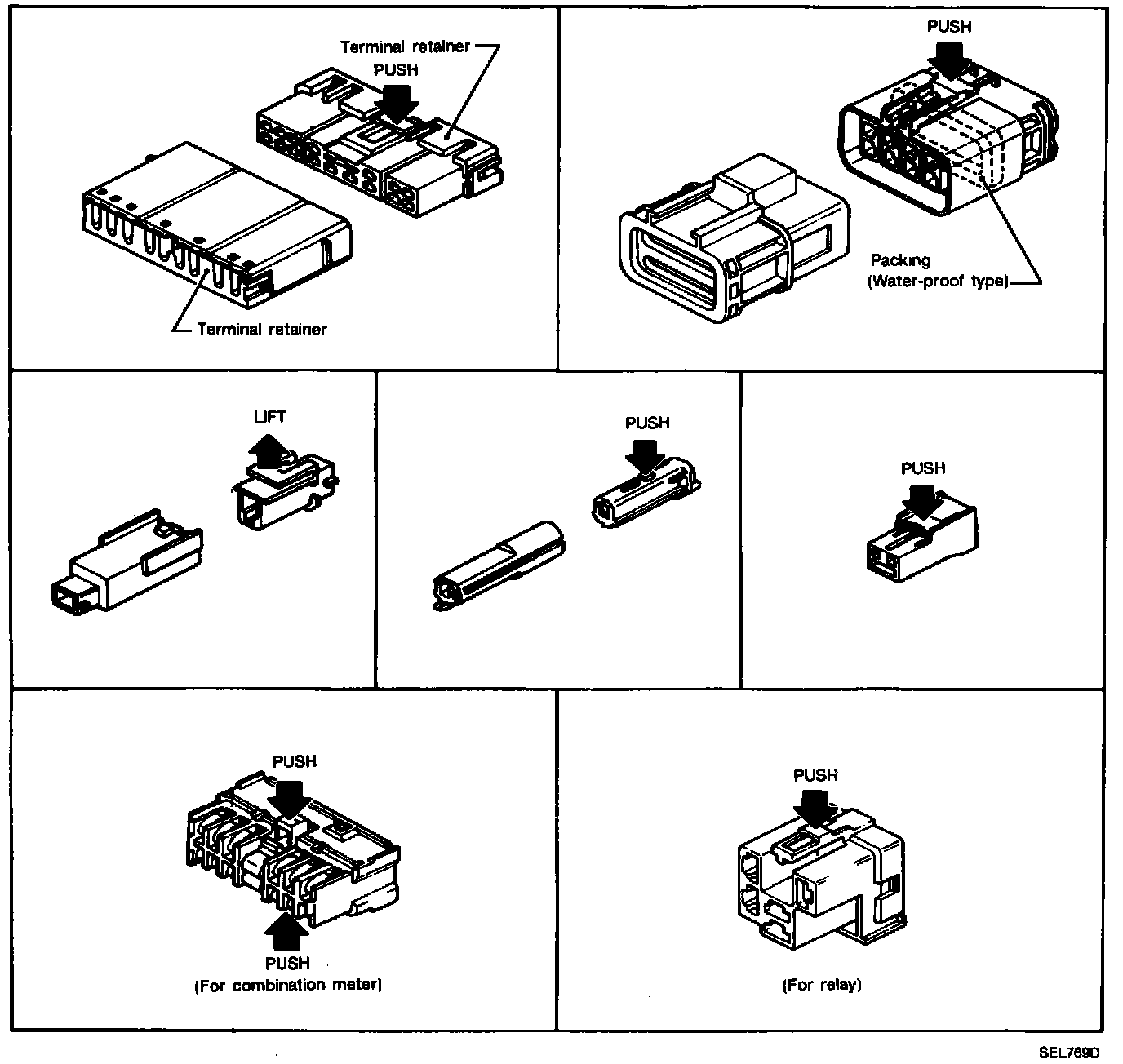 Terminal retainer
PUSH
Terminal retainer

PUSH
Packing
(Water-proof type)

LIFT

PUSH

PUSH

PUSH
PUSH
(For combination meter)

PUSH
(For relay)

SEL769D