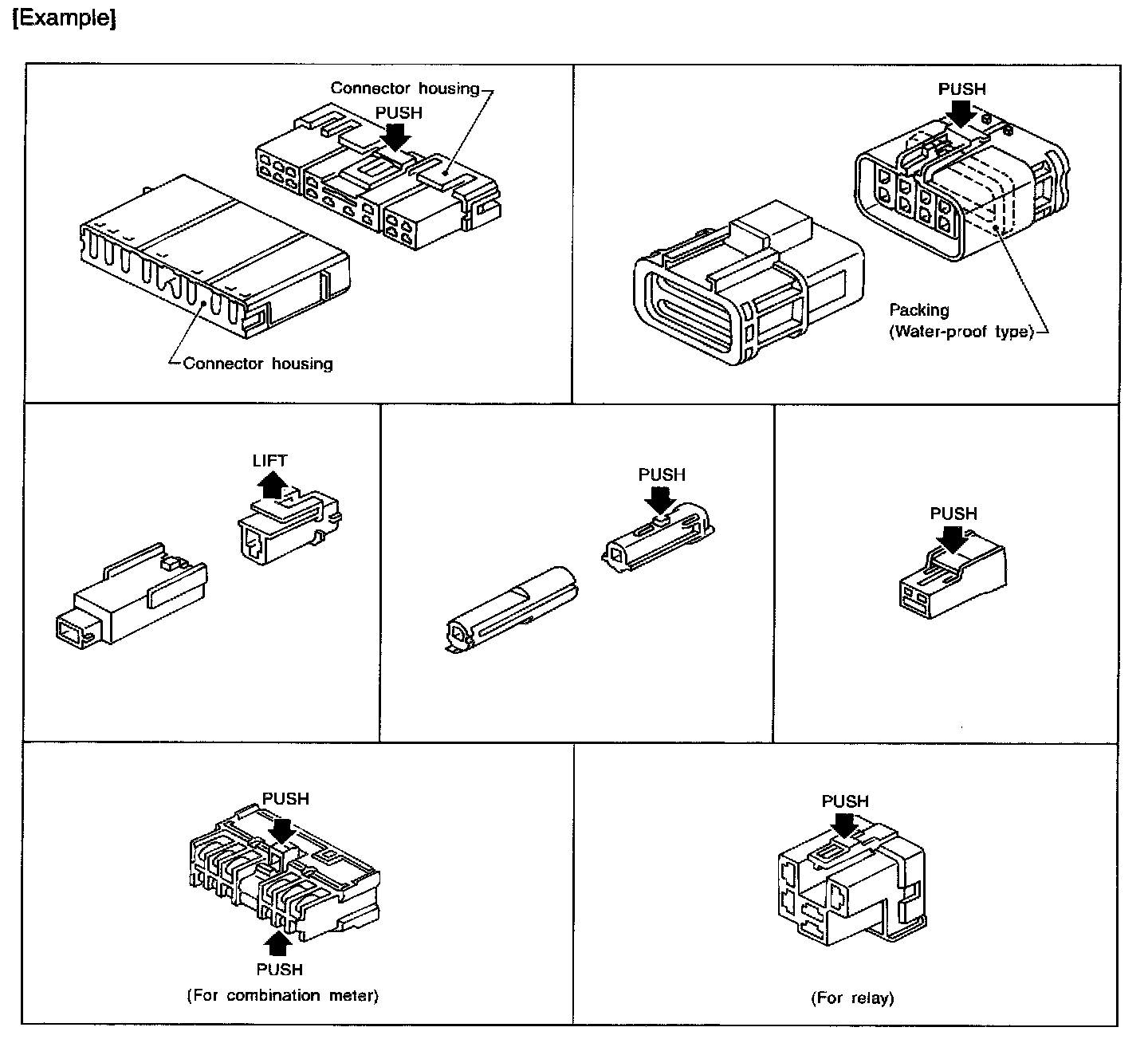 [Example]

Connector housing
PUSH
Connector housing

PUSH
Packing
(Water-proof type)

LIFT

PUSH

PUSH

PUSH
PUSH
(For combination meter)

PUSH
(For relay)