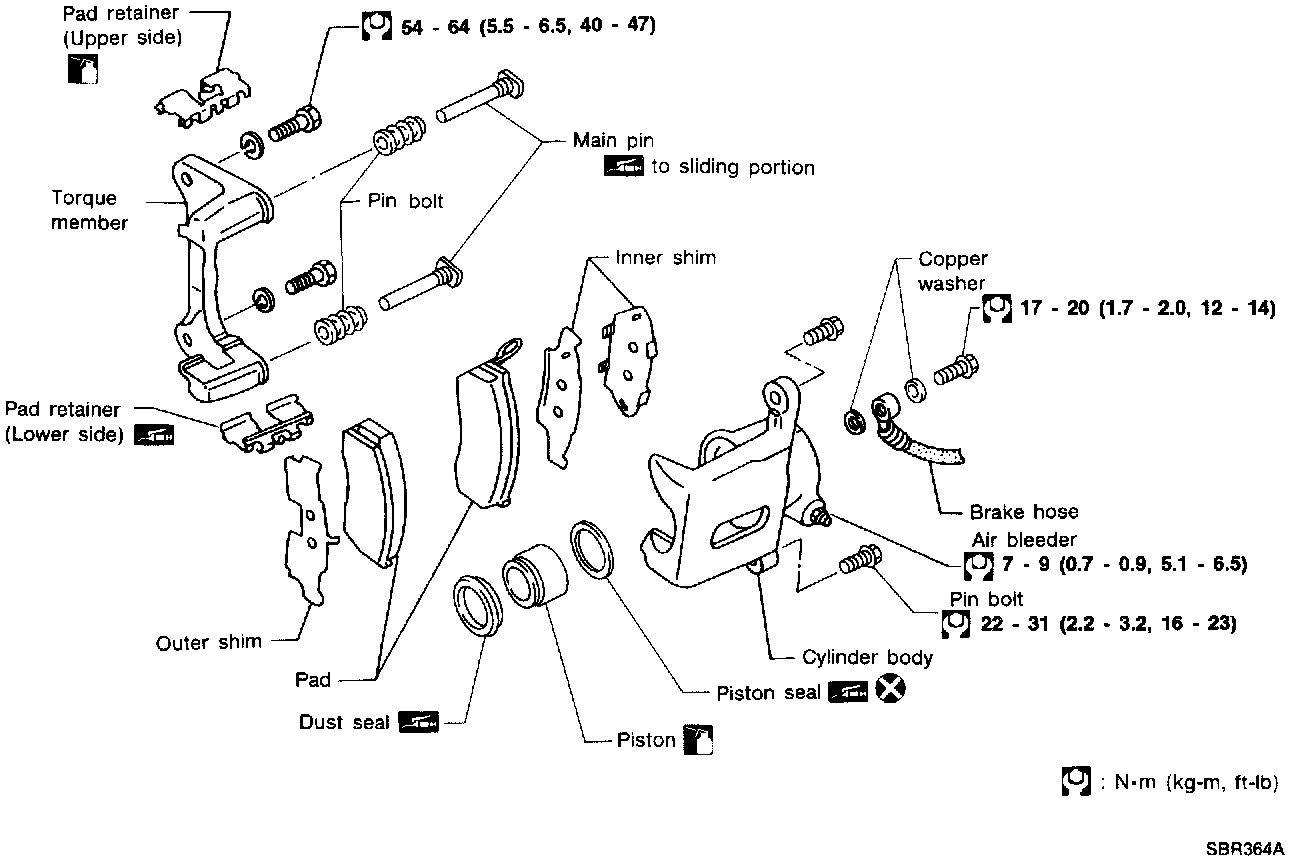 Pad retainer (Upper side)

54 - 64 (5.5 - 6.5, 40 - 47)

Main pin
to sliding portion

Torque member

Pin bolt

Inner shim

Copper washer

17 - 20 (1.7 - 2.0, 12 - 14)

Pad retainer (Lower side)

Brake hose

Air bleeder
7 - 9 (0.7 - 0.9, 5.1 - 6.5)

Pin bolt
22 - 31 (2.2 - 3.2, 16 - 23)

Outer shim

Cylinder body

Pad

Piston seal

Dust seal

Piston

: N·m (kg-m, ft-lb)

SBR364A