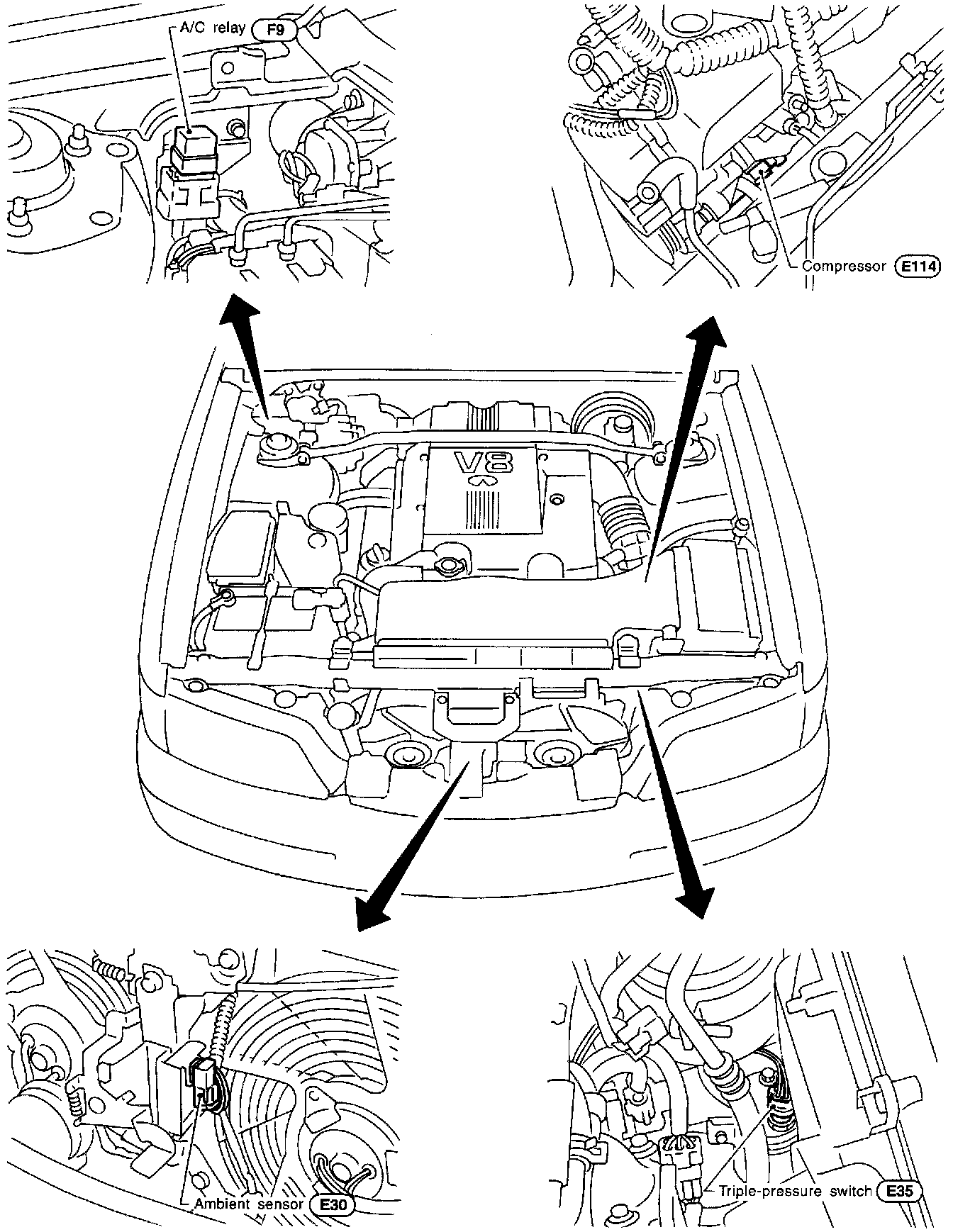 A/C relay F9

Compressor E114

V8

Ambient sensor E30

Triple-pressure switch E35