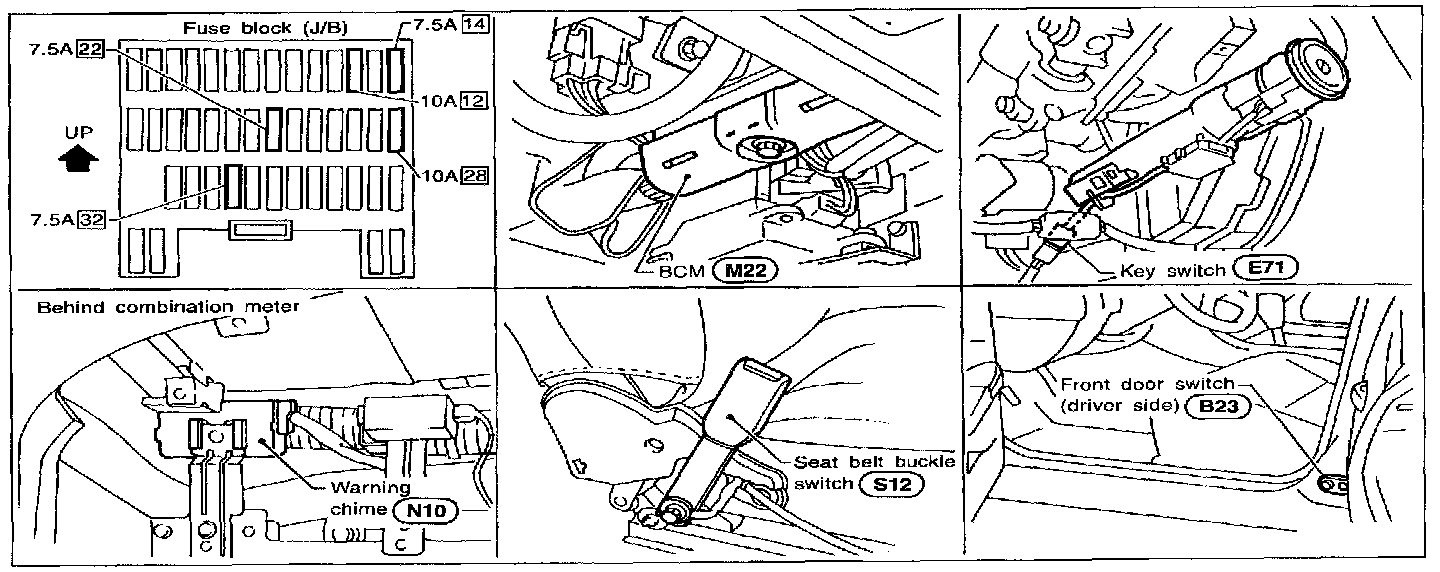 Fuse block (J/B)

7.5A 14

7.5A 22

10A 12

UP

10A 28

7.5A 32

BCM M22

Key switch E71

Behind combination meter

Warning chime N10

Seat belt buckle switch S12

Front door switch (driver side) B23