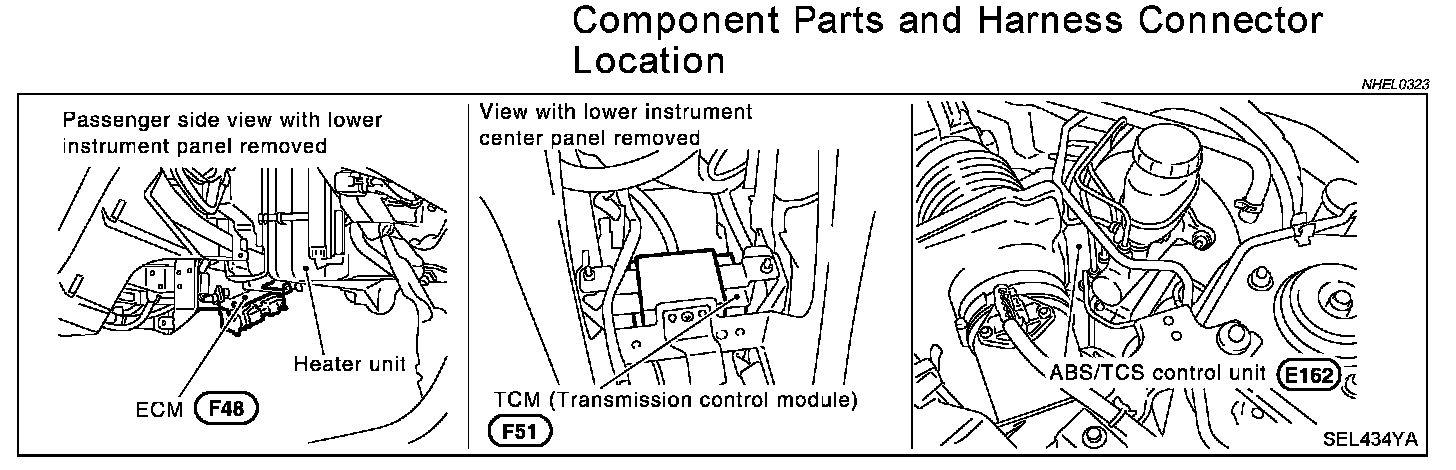 Component Parts and Harness Connector Location

NHEL0323

Passenger side view with lower instrument panel removed

Heater unit

ECM F48

View with lower instrument center panel removed

TCM (Transmission control module)

F51

ABS/TCS control unit E162

SEL434YA