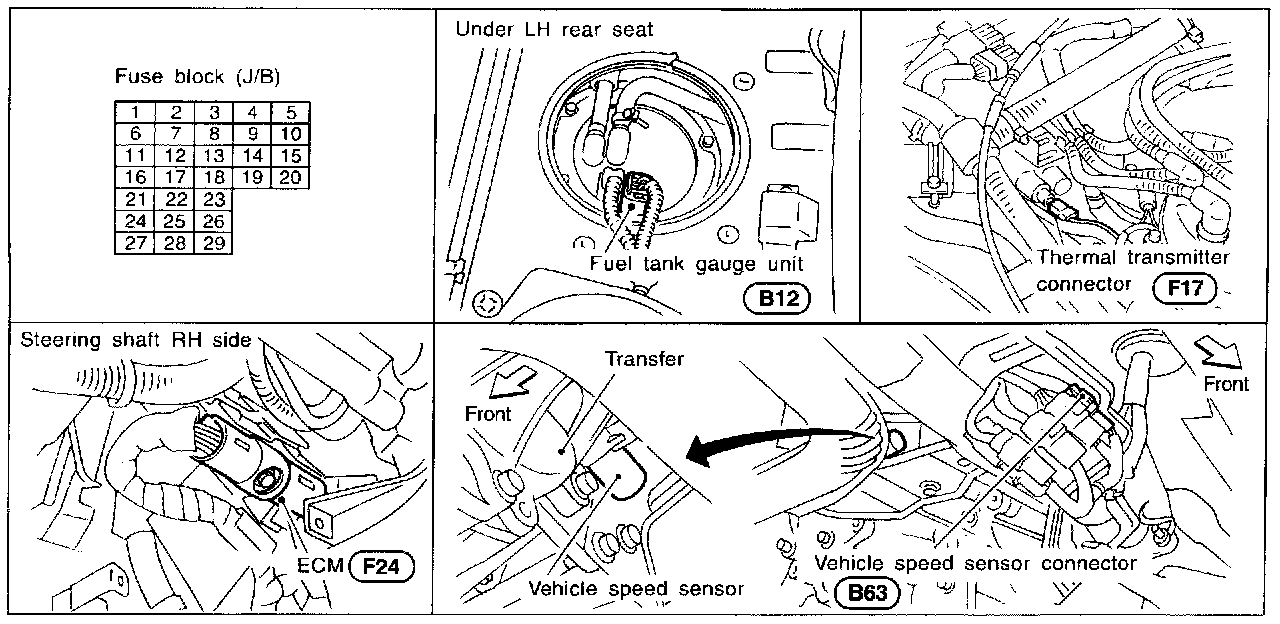 Fuse block (J/B)

| 1 | 2 | 3 | 4 | 5 |
|---|---|---|---|---|
| 6 | 7 | 8 | 9 | 10 |
| 11 | 12 | 13 | 14 | 15 |
| 16 | 17 | 18 | 19 | 20 |
| 21 | 22 | 23 | | |
| 24 | 25 | 26 | | |
| 27 | 28 | 29 | | |

Under LH rear seat

Fuel tank gauge unit

B12

Thermal transmitter connector F17

Steering shaft RH side

ECM F24

Transfer

Front

Vehicle speed sensor

Front

Vehicle speed sensor connector

B63