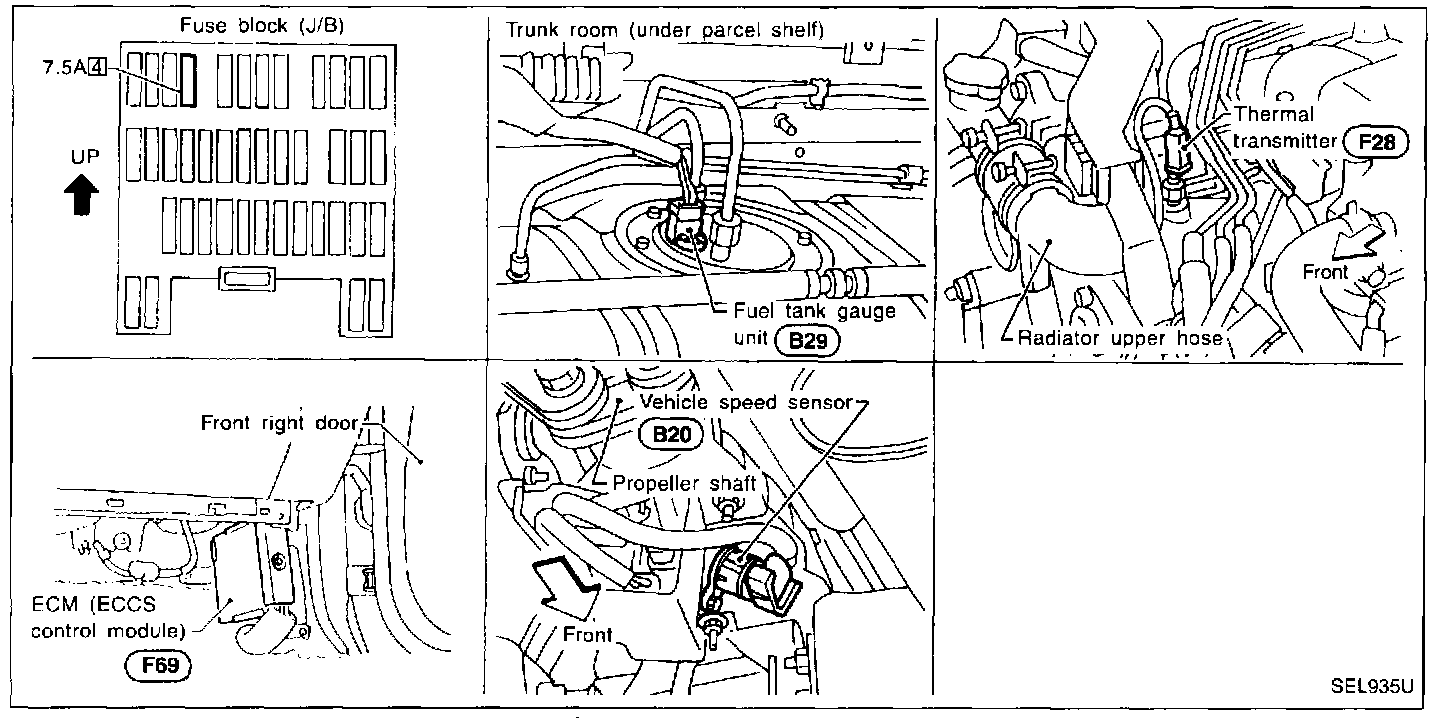 Fuse block (J/B)

7.5A 4

UP

Trunk room (under parcel shelf)

Fuel tank gauge unit B29

Thermal transmitter F28

Front

Radiator upper hose

Front right door

ECM (ECCS control module)

F69

Vehicle speed sensor

B20

Propeller shaft

Front

SEL935U